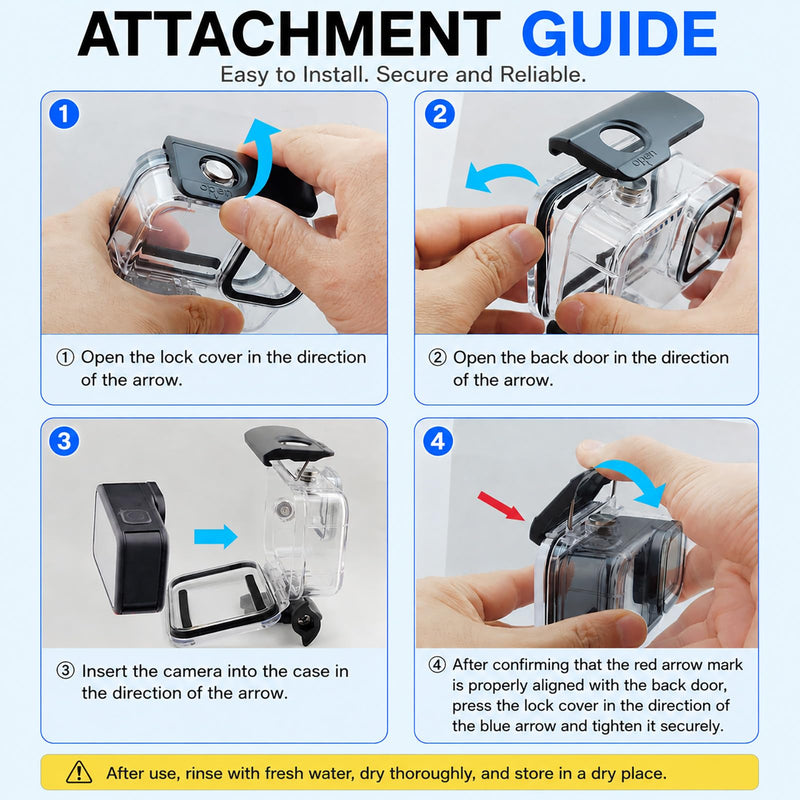 ATTACHMENT GUIDE
Easy to Install. Secure and Reliable.

1

open

① Open the lock cover in the direction of the arrow.

2

open

② Open the back door in the direction of the arrow.

3

③ Insert the camera into the case in the direction of the arrow.

4

④ After confirming that the red arrow mark is properly aligned with the back door, press the lock cover in the direction of the blue arrow and tighten it securely.

After use, rinse with fresh water, dry thoroughly, and store in a dry place.