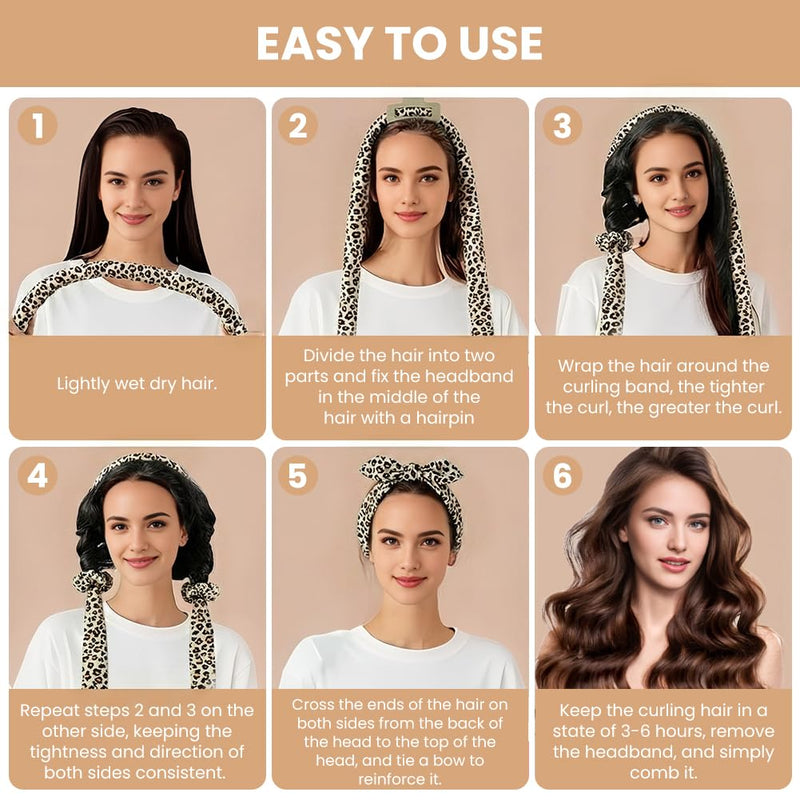 EASY TO USE

1

Lightly wet dry hair.

2

Divide the hair into two parts and fix the headband in the middle of the hair with a hairpin

3

Wrap the hair around the curling band, the tighter the curl, the greater the curl.

4

Repeat steps 2 and 3 on the other side, keeping the tightness and direction of both sides consistent.

5

Cross the ends of the hair on both sides from the back of the head to the top of the head, and tie a bow to reinforce it.

6

Keep the curling hair in a state of 3-6 hours, remove the headband, and simply comb it.