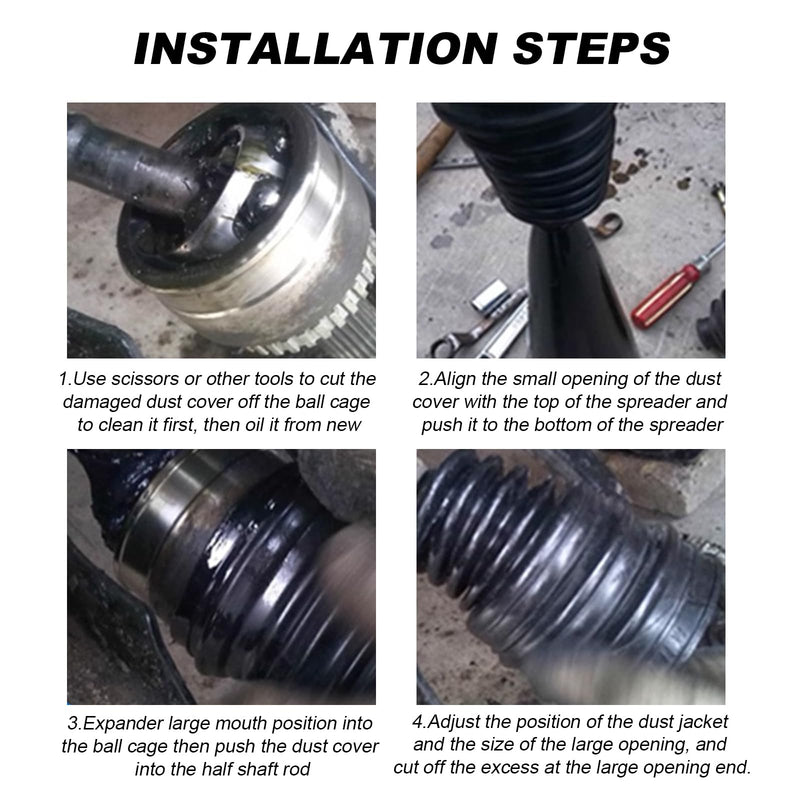 INSTALLATION STEPS

1.Use scissors or other tools to cut the damaged dust cover off the ball cage to clean it first, then oil it from new

2.Align the small opening of the dust cover with the top of the spreader and push it to the bottom of the spreader

3.Expander large mouth position into the ball cage then push the dust cover into the half shaft rod

4.Adjust the position of the dust jacket and the size of the large opening, and cut off the excess at the large opening end.