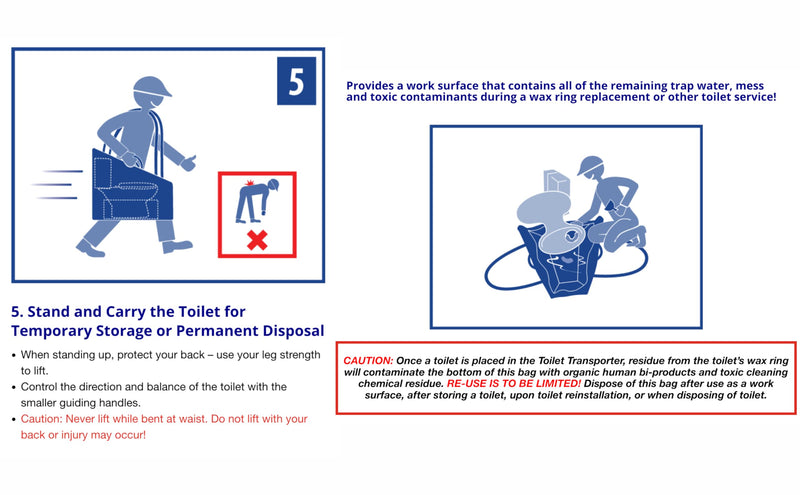 5

5. Stand and Carry the Toilet for Temporary Storage or Permanent Disposal

• When standing up, protect your back – use your leg strength to lift.
• Control the direction and balance of the toilet with the smaller guiding handles.
• Caution: Never lift while bent at waist. Do not lift with your back or injury may occur!

Provides a work surface that contains all of the remaining trap water, mess and toxic contaminants during a wax ring replacement or other toilet service!

CAUTION: Once a toilet is placed in the Toilet Transporter, residue from the toilet's wax ring will contaminate the bottom of this bag with organic human bi-products and toxic cleaning chemical residue. RE-USE IS TO BE LIMITED! Dispose of this bag after use as a work surface, after storing a toilet, upon toilet reinstallation, or when disposing of toilet.