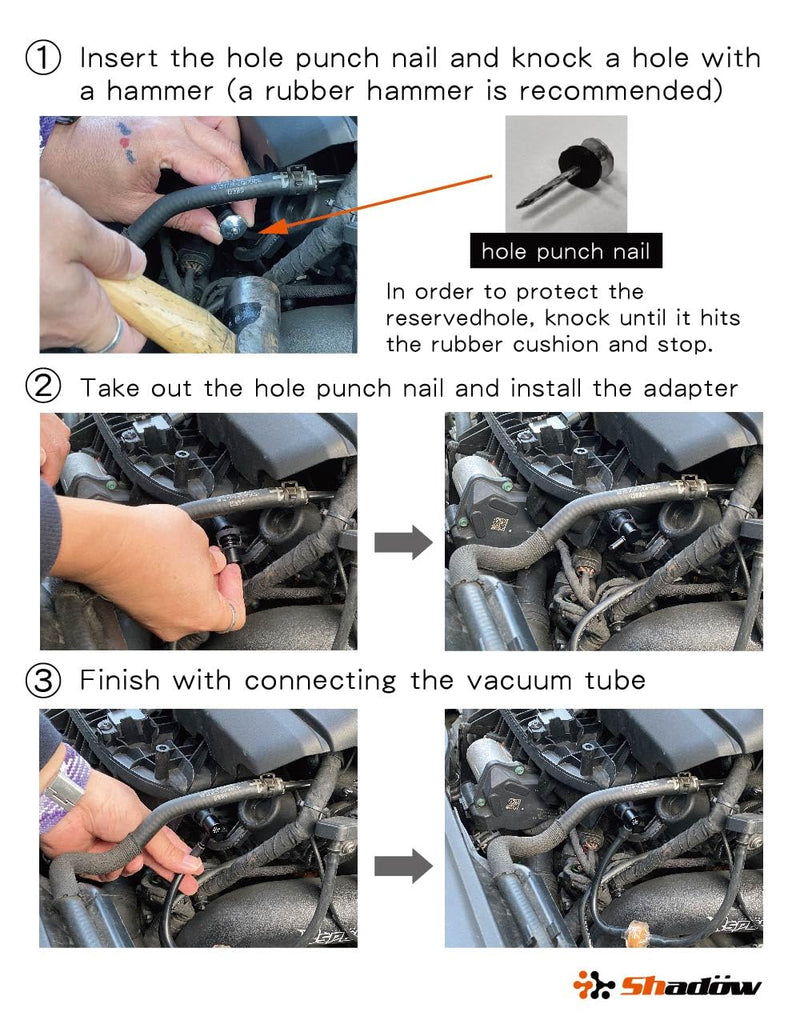 ① Insert the hole punch nail and knock a hole with a hammer (a rubber hammer is recommended)

hole punch nail

In order to protect the reservedhole, knock until it hits the rubber cushion and stop.

② Take out the hole punch nail and install the adapter

③ Finish with connecting the vacuum tube

Shadow