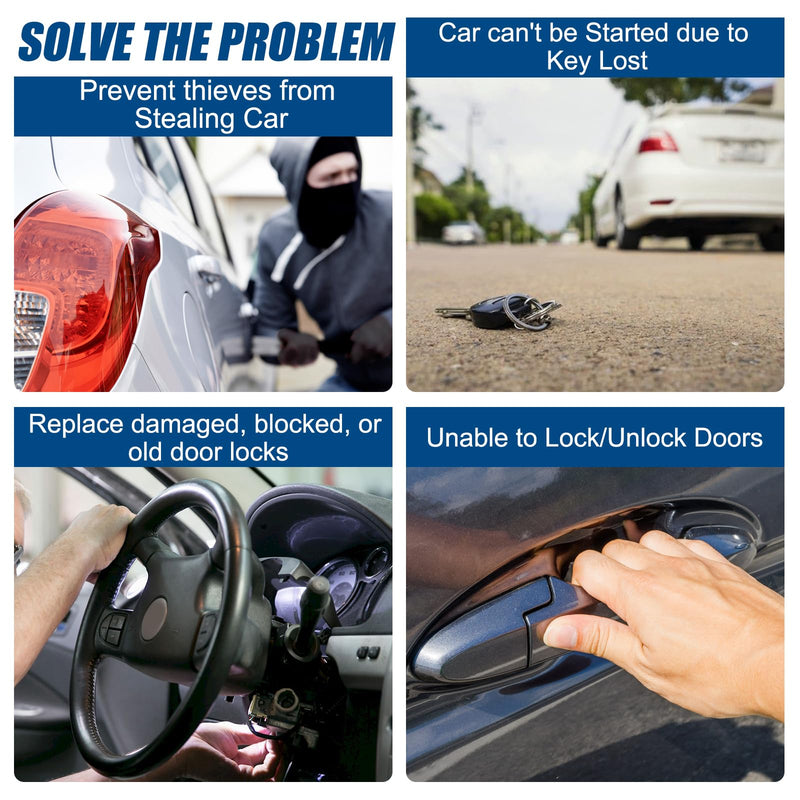 SOLVE THE PROBLEM

Prevent thieves from Stealing Car

Car can't be Started due to Key Lost

Replace damaged, blocked, or old door locks

Unable to Lock/Unlock Doors