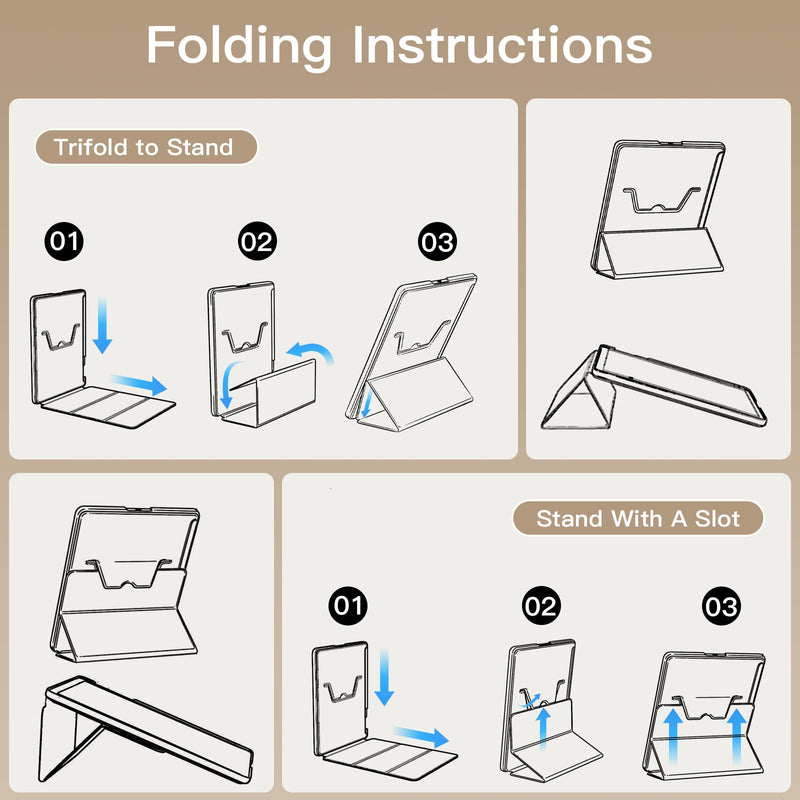 Folding Instructions

Trifold to Stand

01

02

03

Stand With A Slot

01

02

03