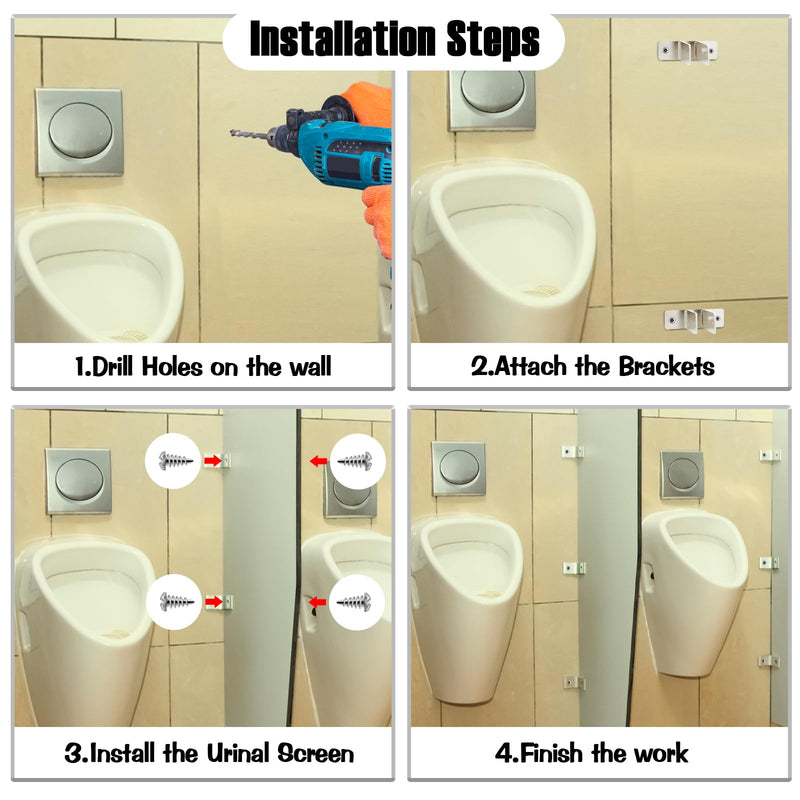 Installation Steps

1.Drill Holes on the wall

2.Attach the Brackets

3.Install the Urinal Screen

4.Finish the work