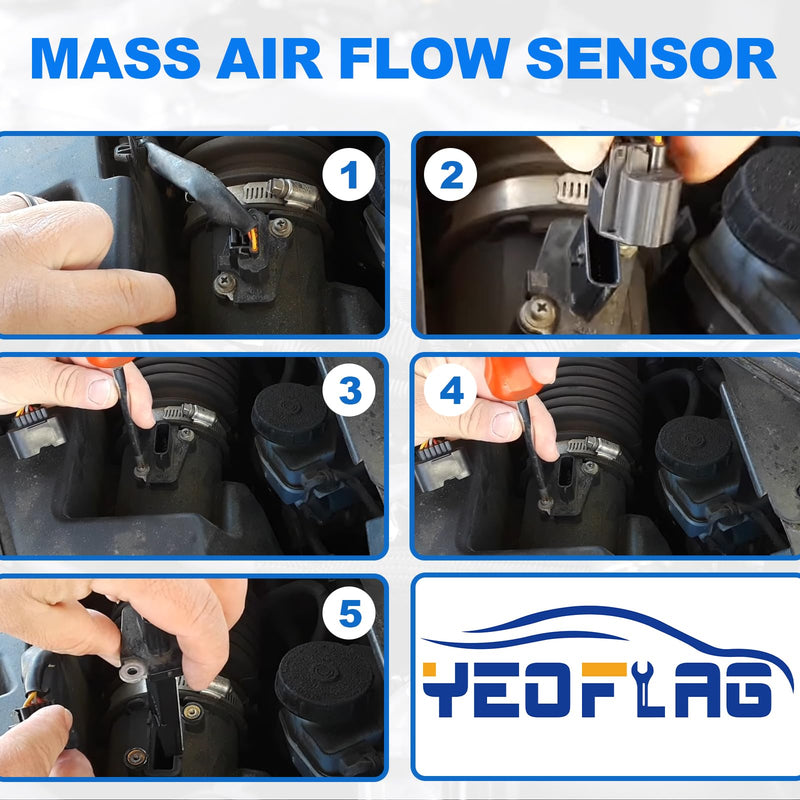 MASS AIR FLOW SENSOR

1

2

3

4

5

YEOFLAG