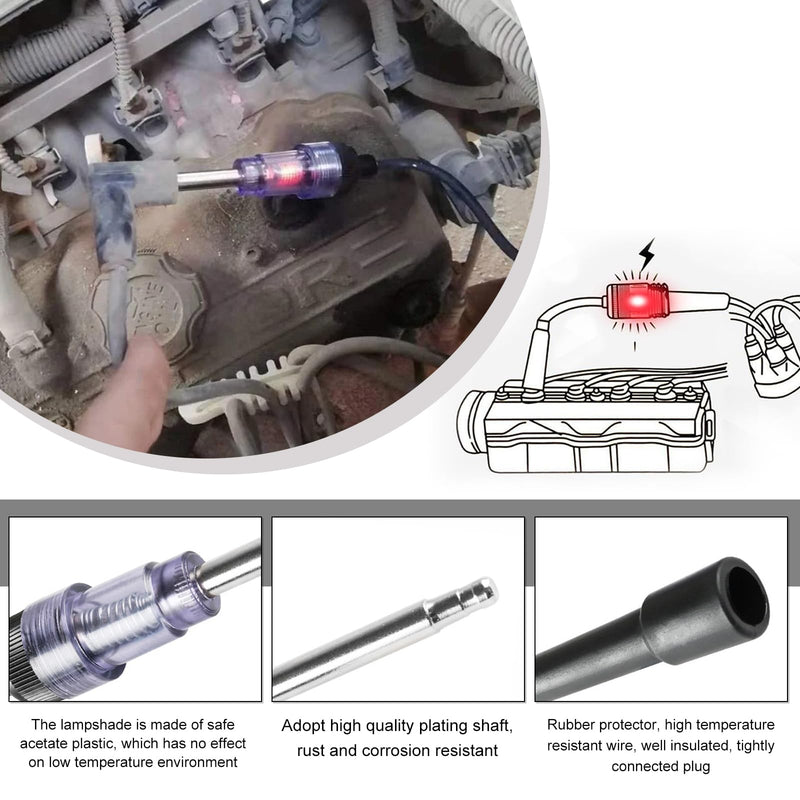 The lampshade is made of safe acetate plastic, which has no effect on low temperature environment

Adopt high quality plating shaft, rust and corrosion resistant

Rubber protector, high temperature resistant wire, well insulated, tightly connected plug