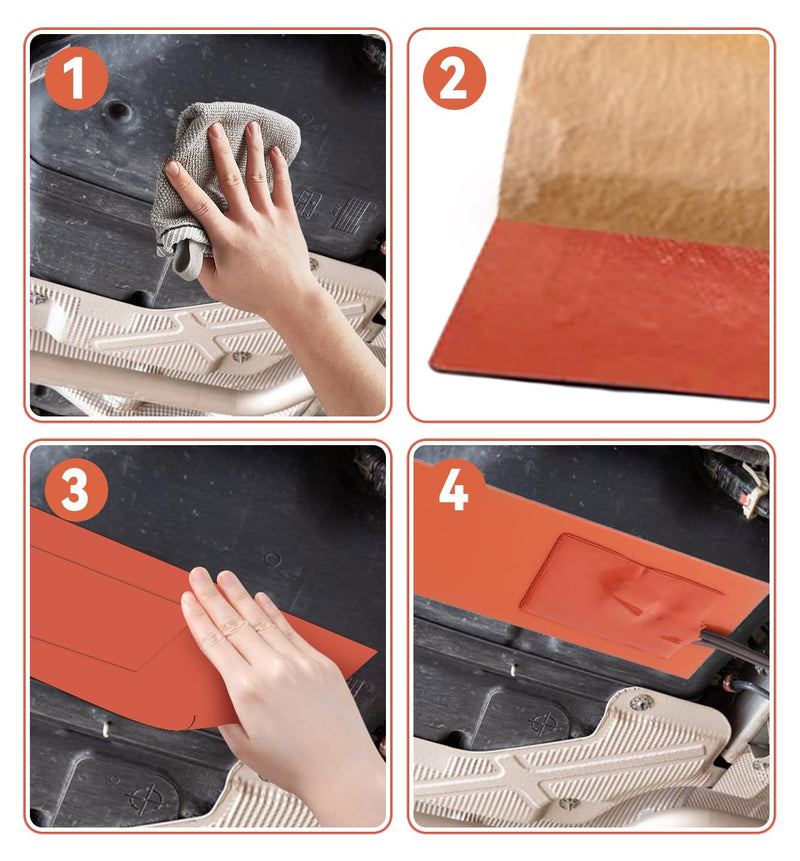 1

2

3

4