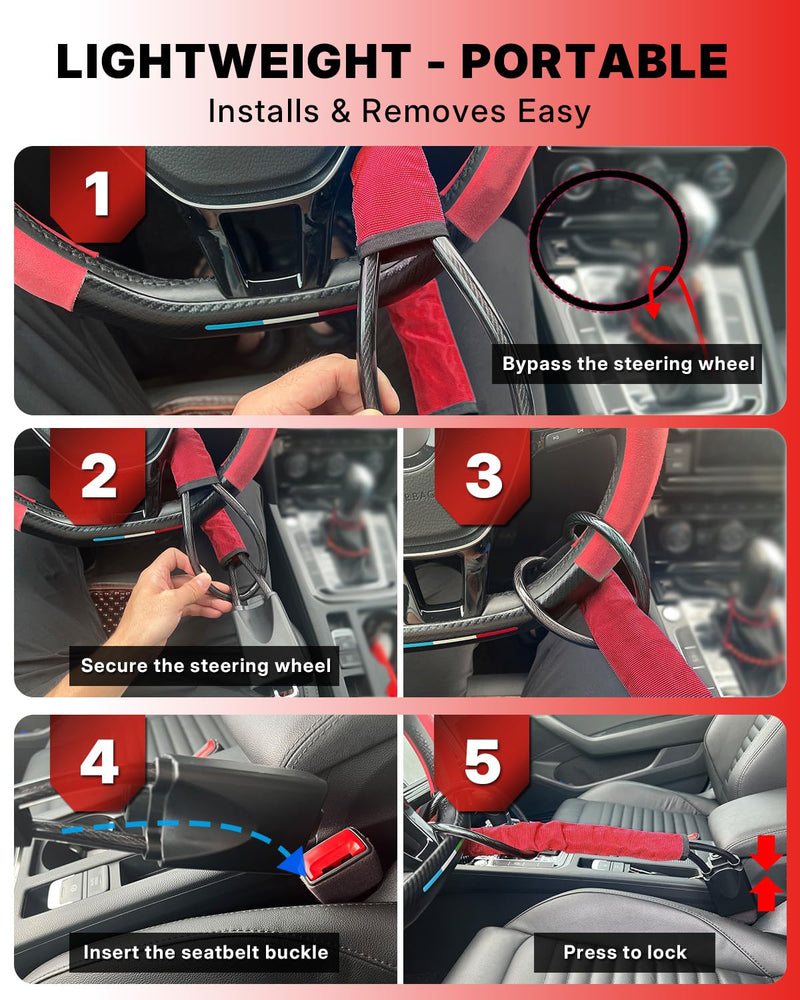 LIGHTWEIGHT - PORTABLE
Installs & Removes Easy

1
Bypass the steering wheel

2
Secure the steering wheel

3

4
Insert the seatbelt buckle

5
Press to lock