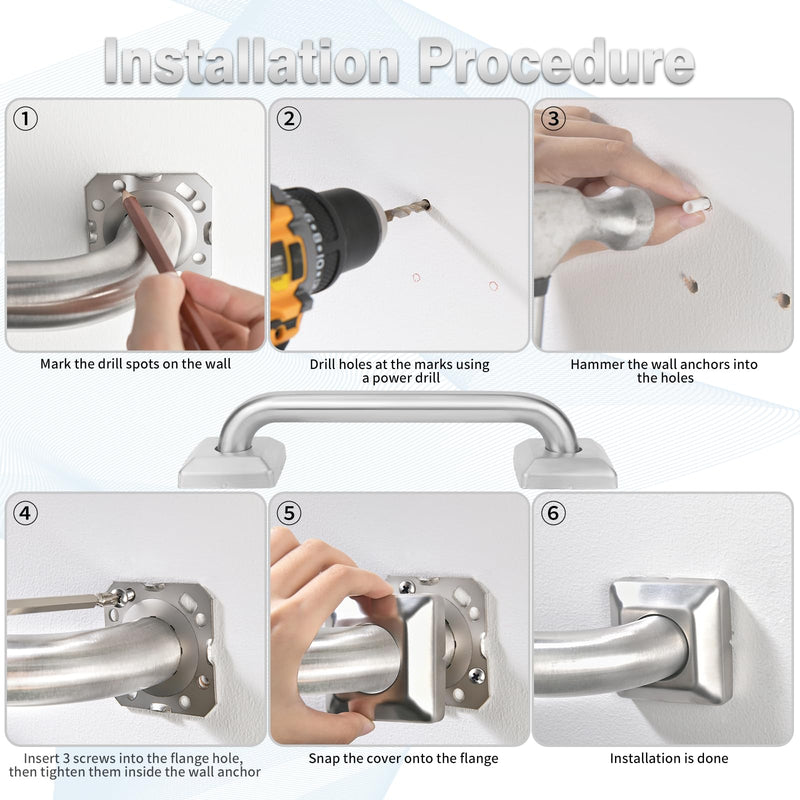 Installation Procedure

①

Mark the drill spots on the wall

②

Drill holes at the marks using a power drill

③

Hammer the wall anchors into the holes

④

Insert 3 screws into the flange hole, then tighten them inside the wall anchor

⑤

Snap the cover onto the flange

⑥

Installation is done