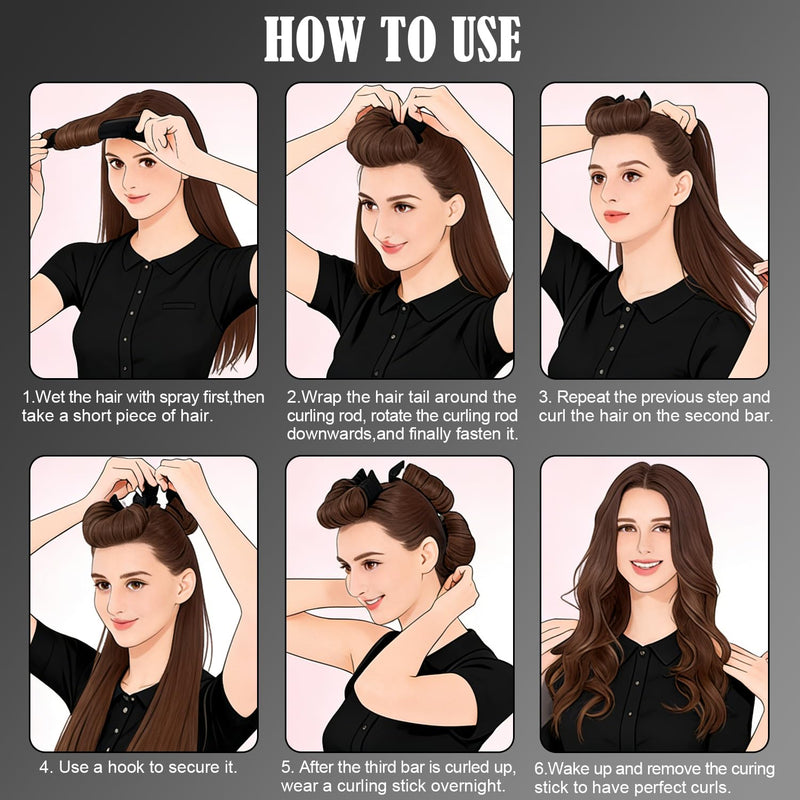 HOW TO USE

1.Wet the hair with spray first,then take a short piece of hair.

2.Wrap the hair tail around the curling rod, rotate the curling rod downwards,and finally fasten it.

3. Repeat the previous step and curl the hair on the second bar.

4. Use a hook to secure it.

5. After the third bar is curled up, wear a curling stick overnight.

6.Wake up and remove the curing stick to have perfect curls.