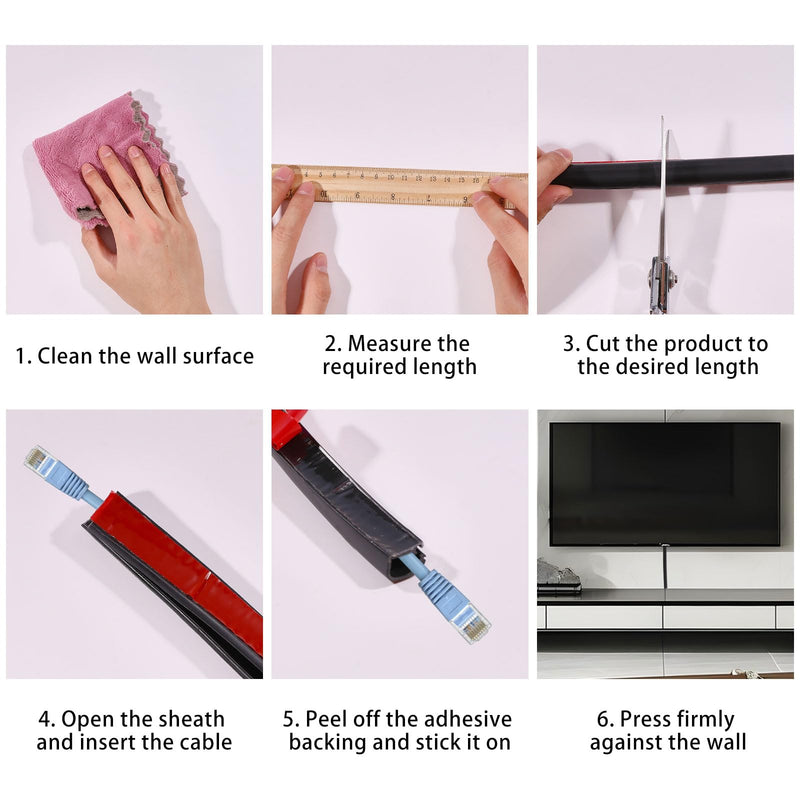 1. Clean the wall surface

2. Measure the required length

3. Cut the product to the desired length

4. Open the sheath and insert the cable

5. Peel off the adhesive backing and stick it on

6. Press firmly against the wall