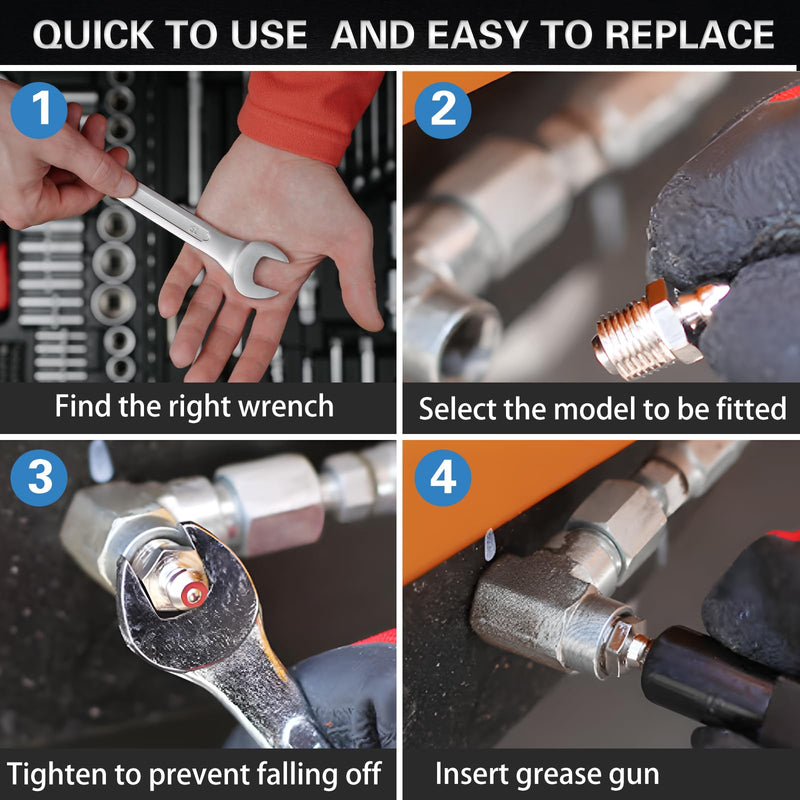 QUICK TO USE AND EASY TO REPLACE

1

Find the right wrench

2

Select the model to be fitted

3

Tighten to prevent falling off

4

Insert grease gun