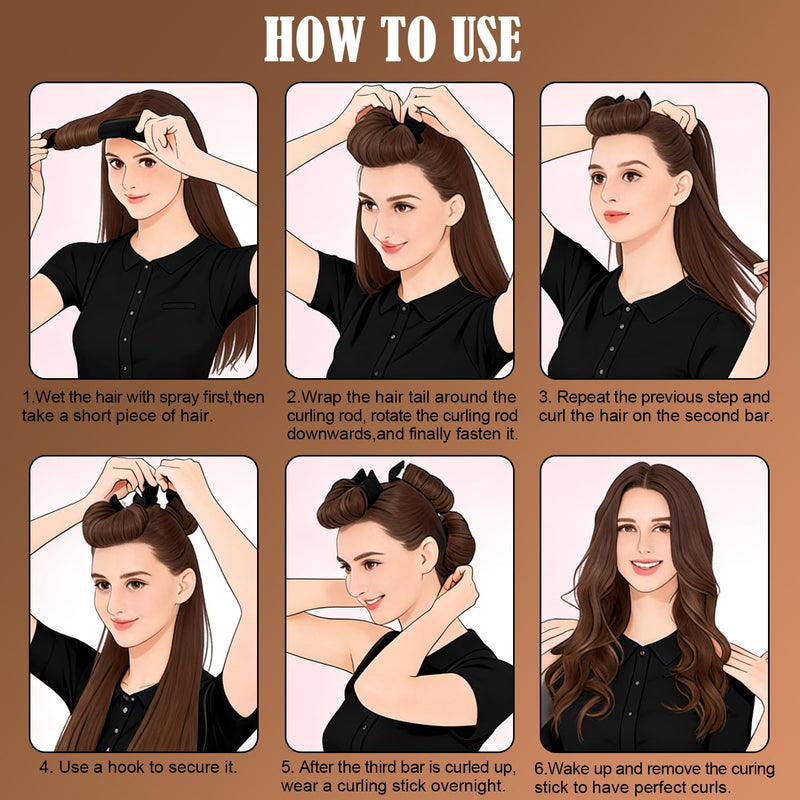 HOW TO USE

1.Wet the hair with spray first,then take a short piece of hair.

2.Wrap the hair tail around the curling rod, rotate the curling rod downwards,and finally fasten it.

3. Repeat the previous step and curl the hair on the second bar.

4. Use a hook to secure it.

5. After the third bar is curled up, wear a curling stick overnight.

6.Wake up and remove the curing stick to have perfect curls.