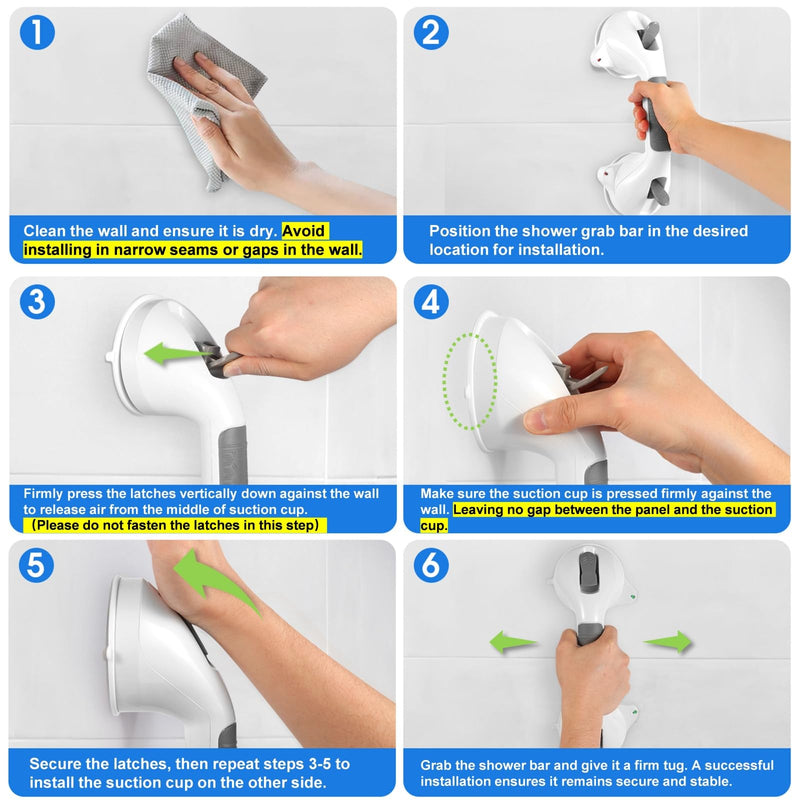 1

Clean the wall and ensure it is dry. Avoid installing in narrow seams or gaps in the wall.

2

Position the shower grab bar in the desired location for installation.

3

Firmly press the latches vertically down against the wall to release air from the middle of suction cup.
(Please do not fasten the latches in this step)

4

Make sure the suction cup is pressed firmly against the wall. Leaving no gap between the panel and the suction cup.

5

Secure the latches, then repeat steps 3-5 to install the suction cup on the other side.

6

Grab the shower bar and give it a firm tug. A successful installation ensures it remains secure and stable.