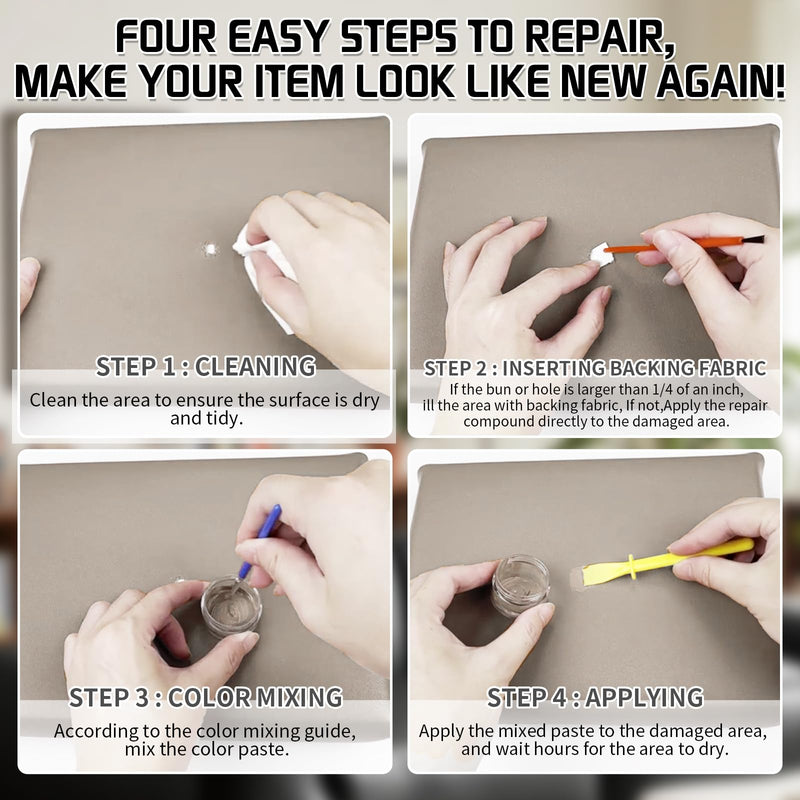 FOUR EASY STEPS TO REPAIR, MAKE YOUR ITEM LOOK LIKE NEW AGAIN!

STEP 1 : CLEANING

Clean the area to ensure the surface is dry and tidy.

STEP 2 : INSERTING BACKING FABRIC

If the bun or hole is larger than 1/4 of an inch, ill the area with backing fabric, If not,Apply the repair compound directly to the damaged area.

STEP 3 : COLOR MIXING

According to the color mixing guide, mix the color paste.

STEP 4 : APPLYING

Apply the mixed paste to the damaged area, and wait hours for the area to dry.