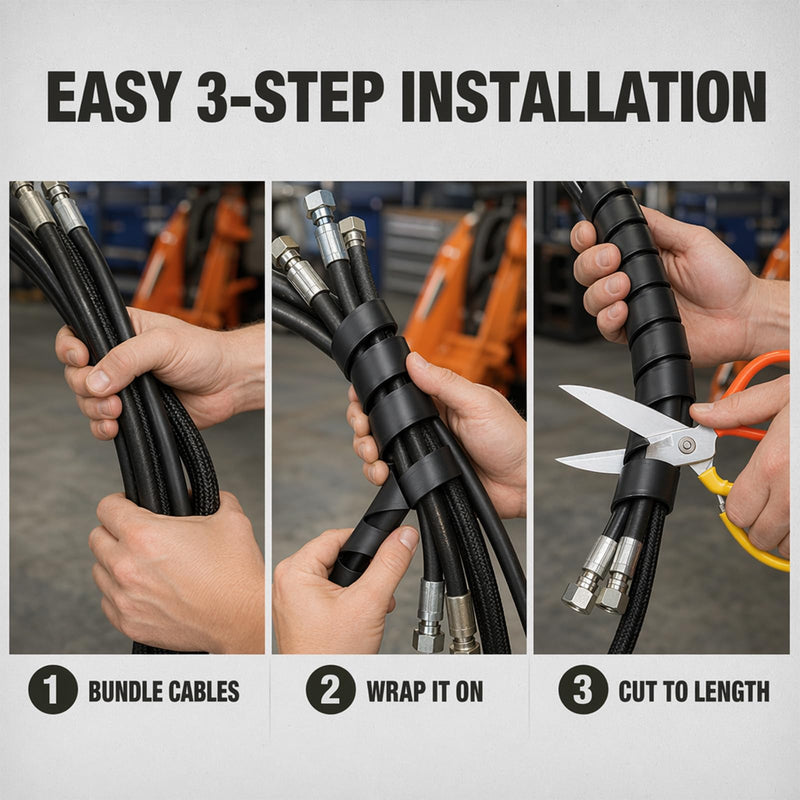 EASY 3-STEP INSTALLATION

1 BUNDLE CABLES

2 WRAP IT ON

3 CUT TO LENGTH