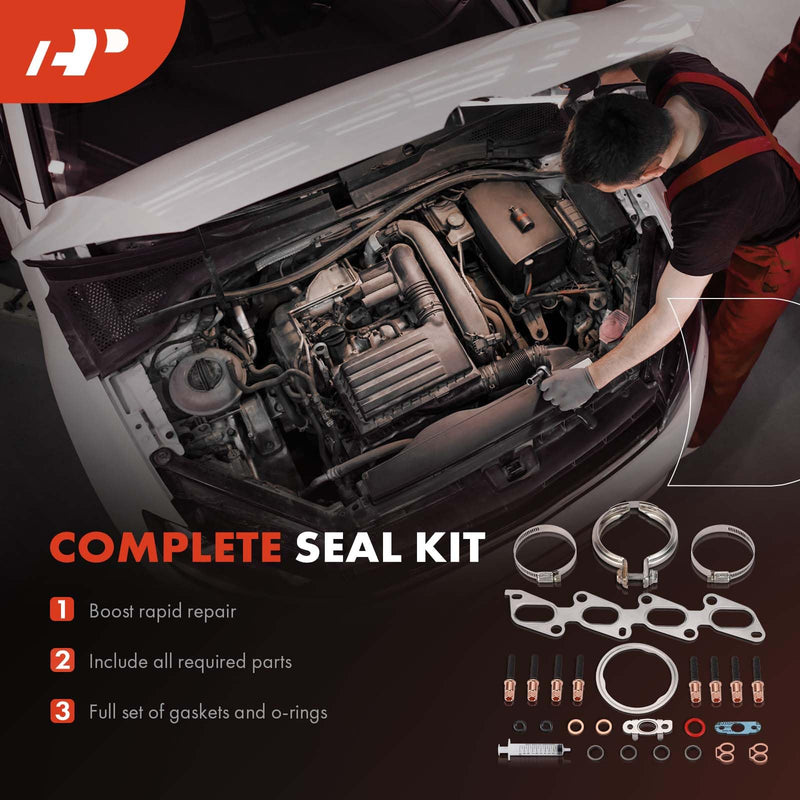 AP

COMPLETE SEAL KIT

1 Boost rapid repair

2 Include all required parts

3 Full set of gaskets and o-rings