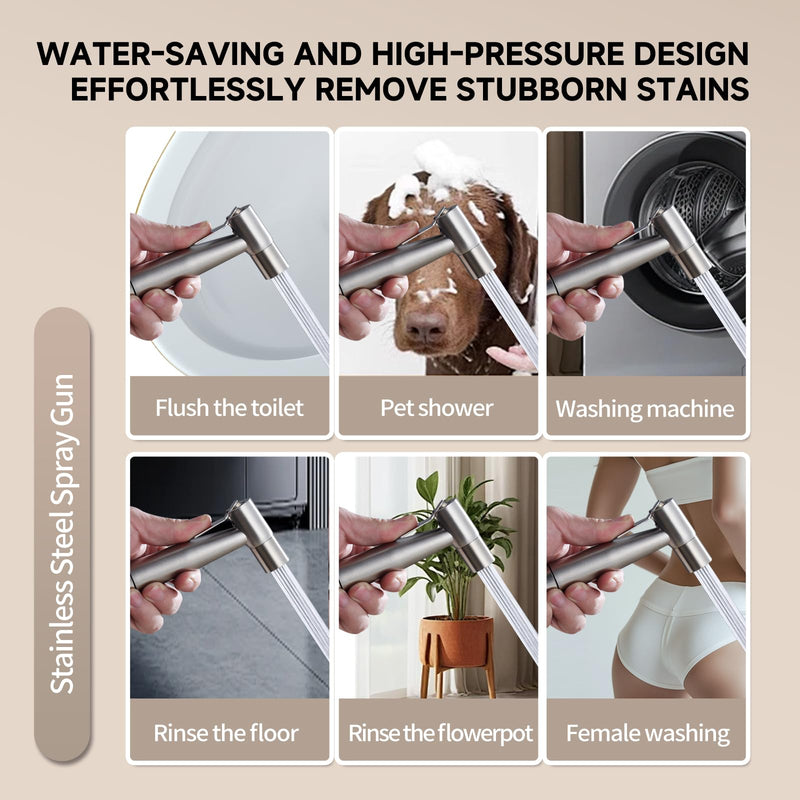 WATER-SAVING AND HIGH-PRESSURE DESIGN
EFFORTLESSLY REMOVE STUBBORN STAINS

Stainless Steel Spray Gun

Flush the toilet

Pet shower

Washing machine

Rinse the floor

Rinse the flowerpot

Female washing