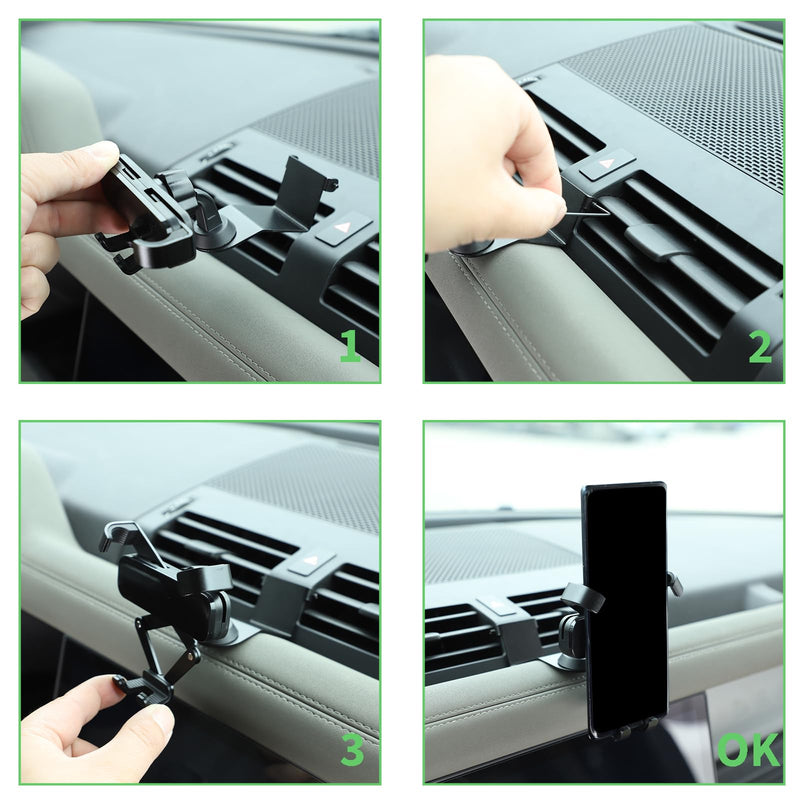 1

2

3

OK