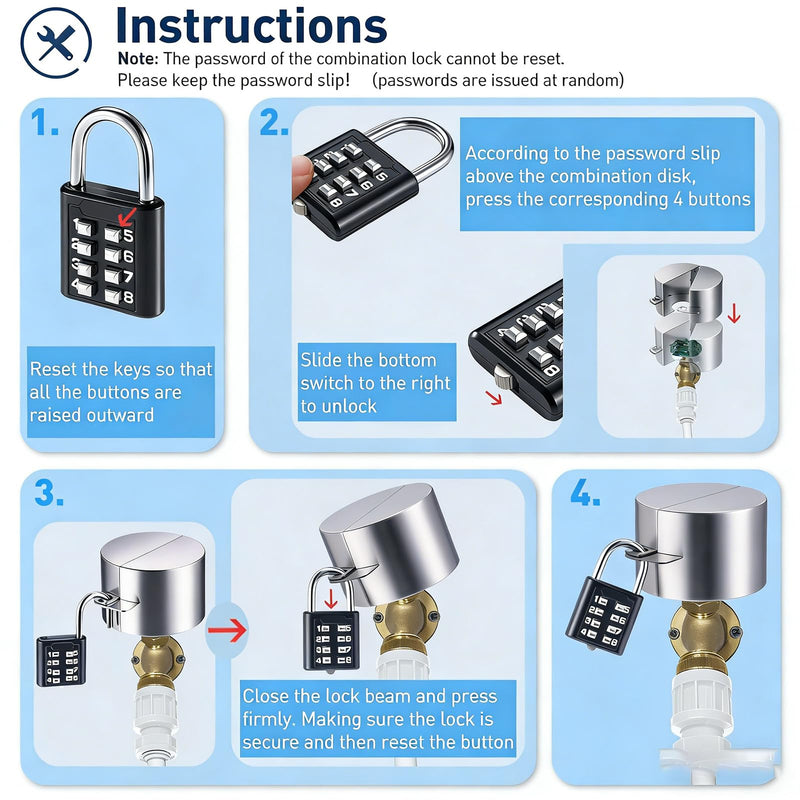 Instructions

Note: The password of the combination lock cannot be reset.
Please keep the password slip! (passwords are issued at random)

1.

1 5
2 6
3 7
4 8

Reset the keys so that all the buttons are raised outward

2.

According to the password slip above the combination disk, press the corresponding 4 buttons

Slide the bottom switch to the right to unlock

3.

Close the lock beam and press firmly. Making sure the lock is secure and then reset the button

4.