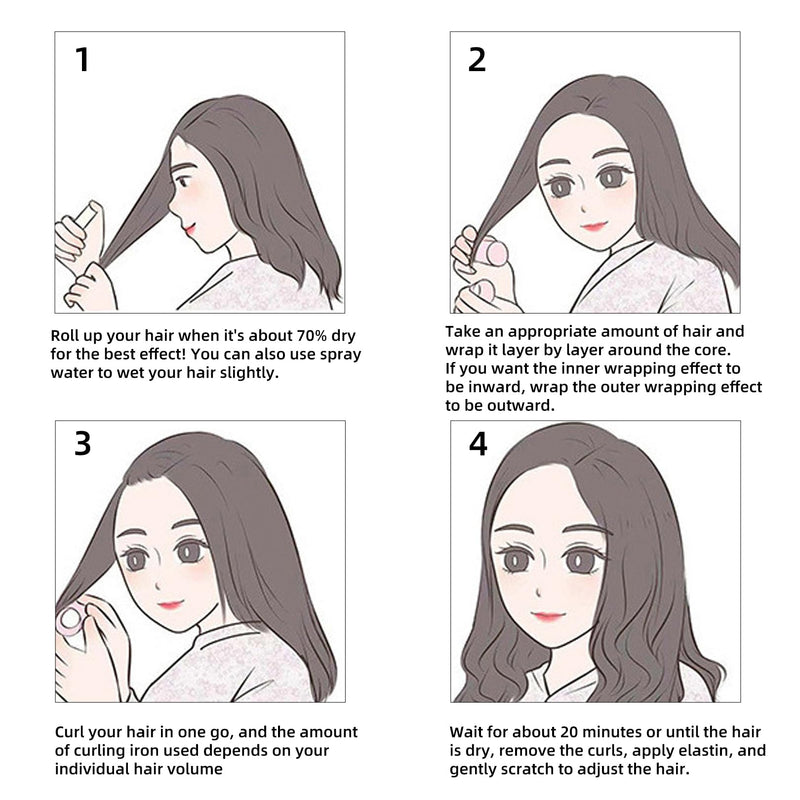 1

Roll up your hair when it's about 70% dry for the best effect! You can also use spray water to wet your hair slightly.

2

Take an appropriate amount of hair and wrap it layer by layer around the core. If you want the inner wrapping effect to be inward, wrap the outer wrapping effect to be outward.

3

Curl your hair in one go, and the amount of curling iron used depends on your individual hair volume

4

Wait for about 20 minutes or until the hair is dry, remove the curls, apply elastin, and gently scratch to adjust the hair.