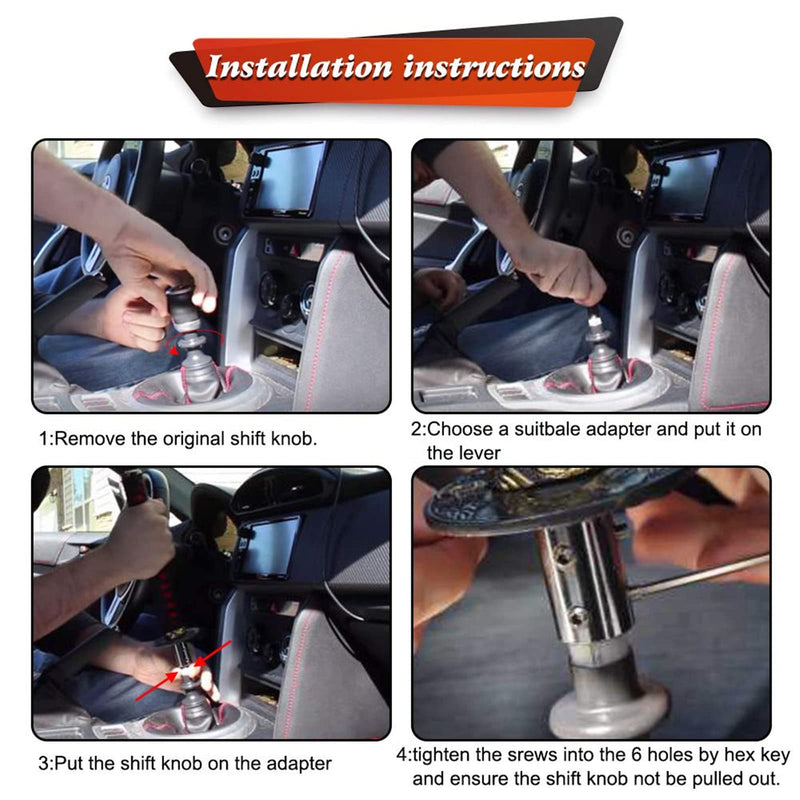 Installation instructions

1:Remove the original shift knob.

2:Choose a suitbale adapter and put it on the lever

3:Put the shift knob on the adapter

4:tighten the srews into the 6 holes by hex key and ensure the shift knob not be pulled out.