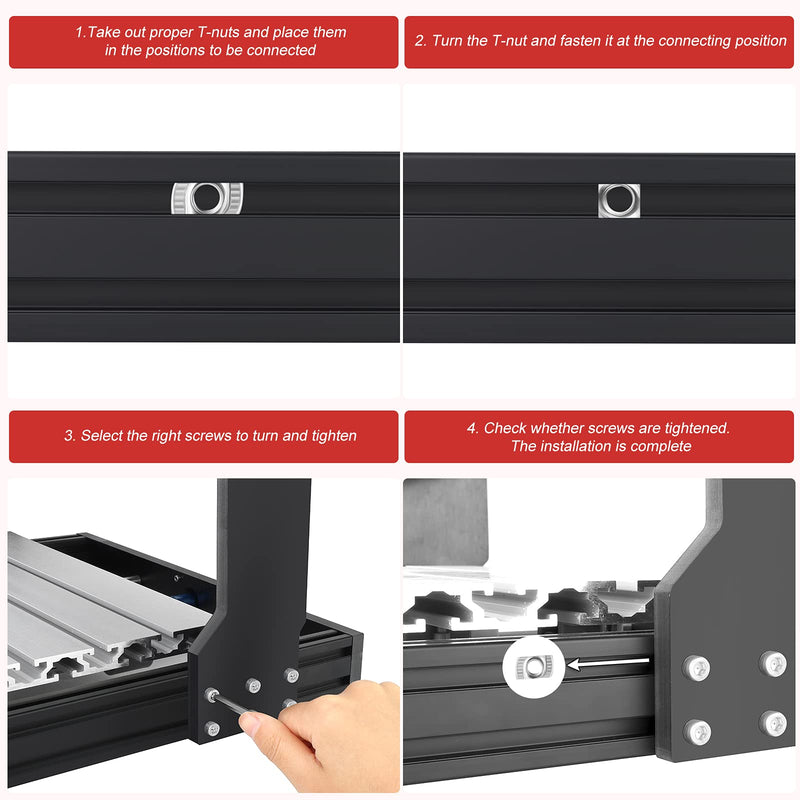 1.Take out proper T-nuts and place them in the positions to be connected

2. Turn the T-nut and fasten it at the connecting position

3. Select the right screws to turn and tighten

4. Check whether screws are tightened. The installation is complete