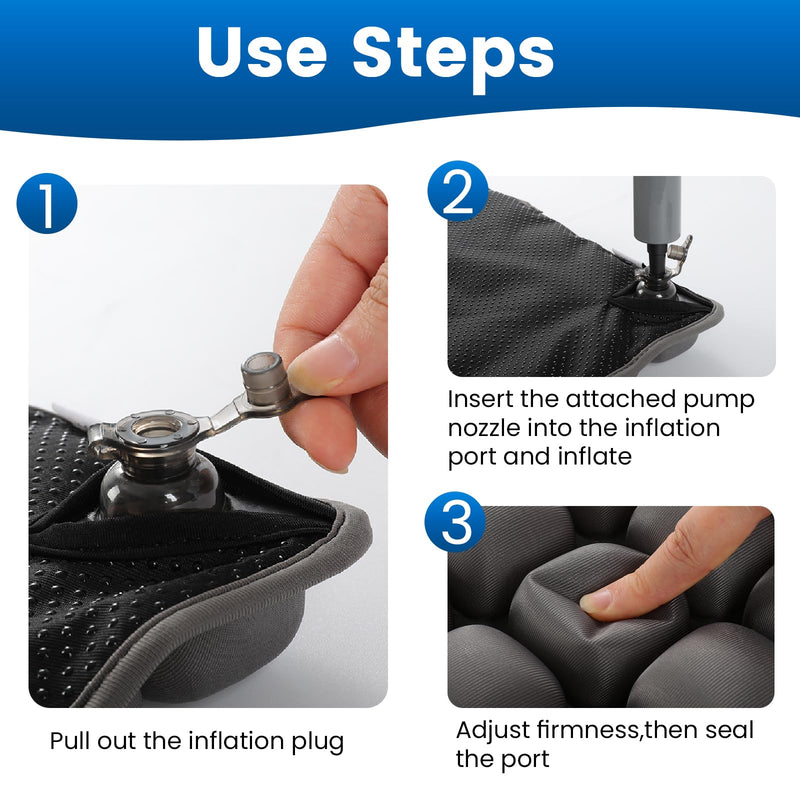 Use Steps

1

Pull out the inflation plug

2

Insert the attached pump nozzle into the inflation port and inflate

3

Adjust firmness,then seal the port