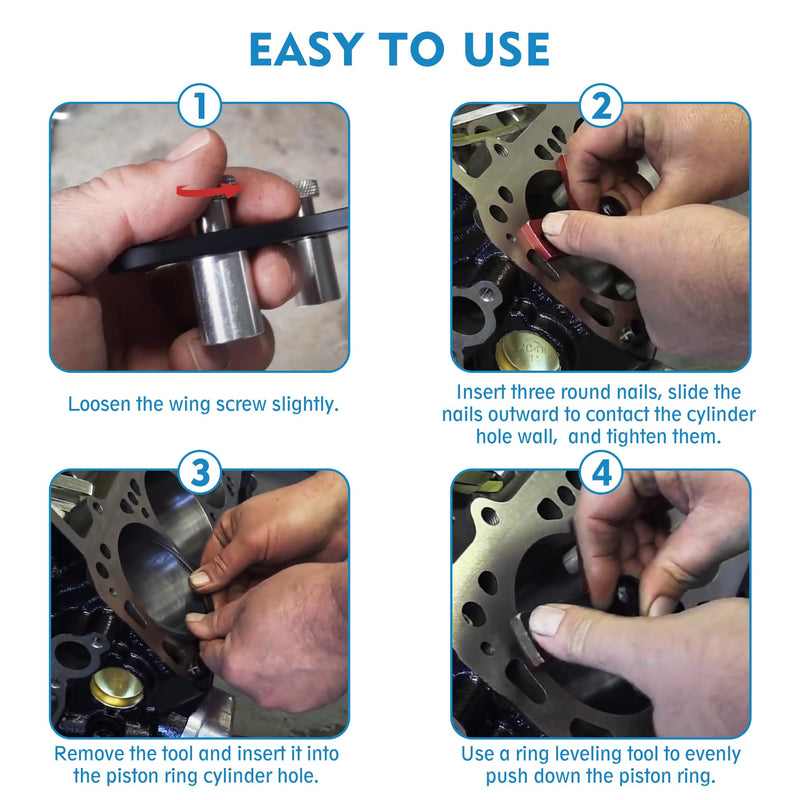 EASY TO USE

1

Loosen the wing screw slightly.

2

Insert three round nails, slide the nails outward to contact the cylinder hole wall,  and tighten them.

3

Remove the tool and insert it into the piston ring cylinder hole.

4

Use a ring leveling tool to evenly push down the piston ring.