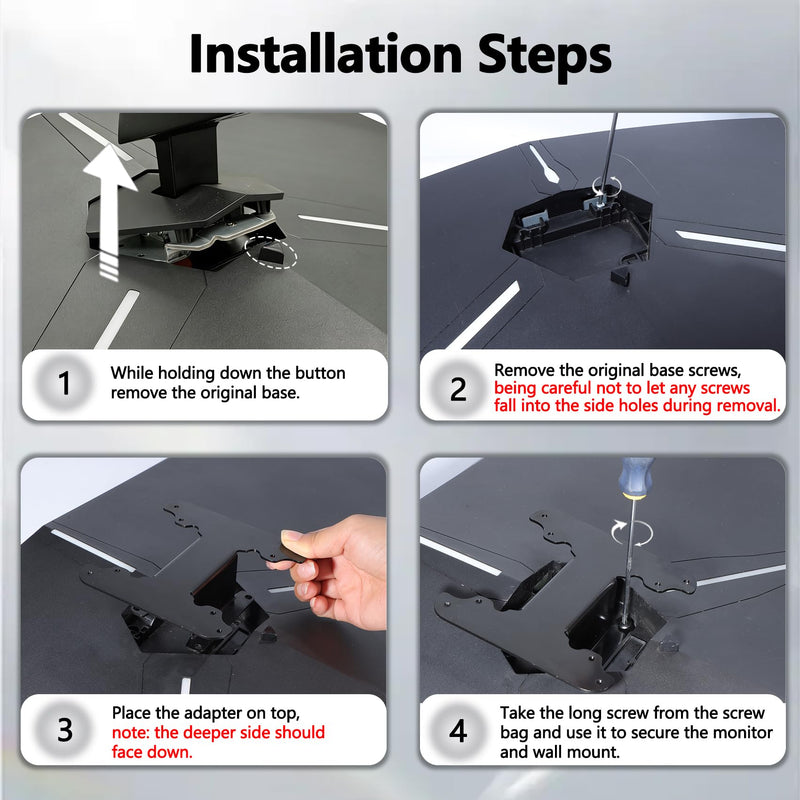 Installation Steps

1

While holding down the button remove the original base.

2

Remove the original base screws, being careful not to let any screws fall into the side holes during removal.

3

Place the adapter on top, note: the deeper side should face down.

4

Take the long screw from the screw bag and use it to secure the monitor and wall mount.