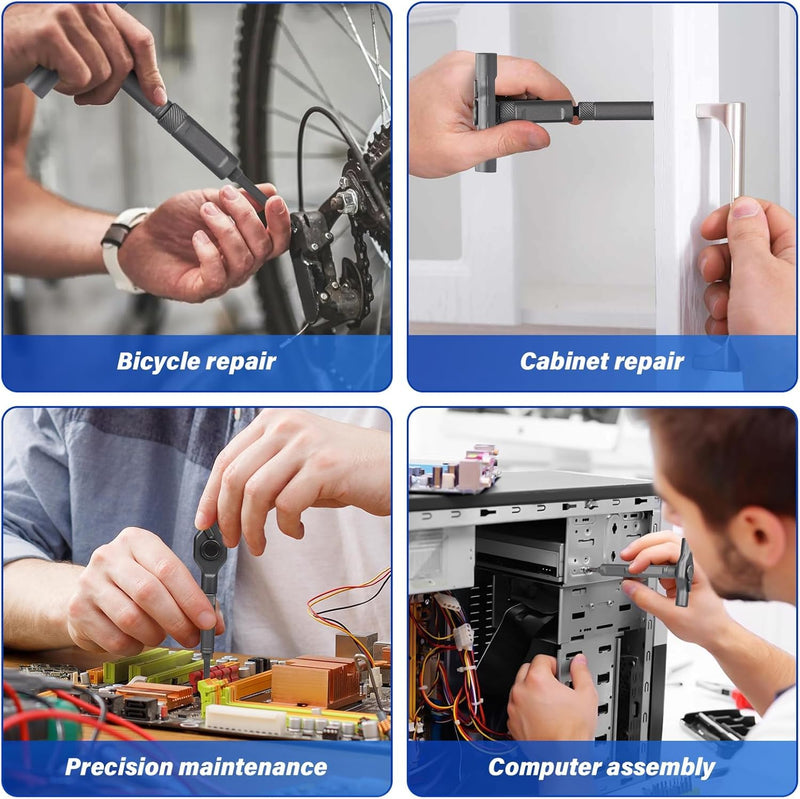 Bicycle repair

Cabinet repair

Precision maintenance

Computer assembly