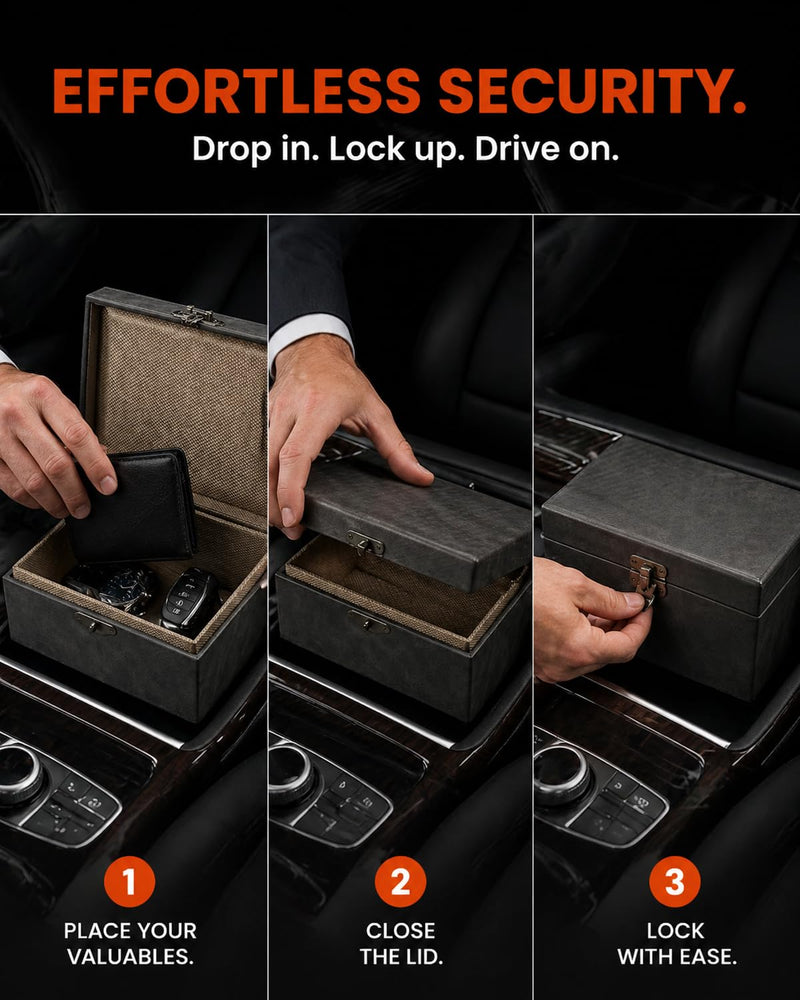 EFFORTLESS SECURITY.
Drop in. Lock up. Drive on.

1
PLACE YOUR VALUABLES.

2
CLOSE THE LID.

3
LOCK WITH EASE.