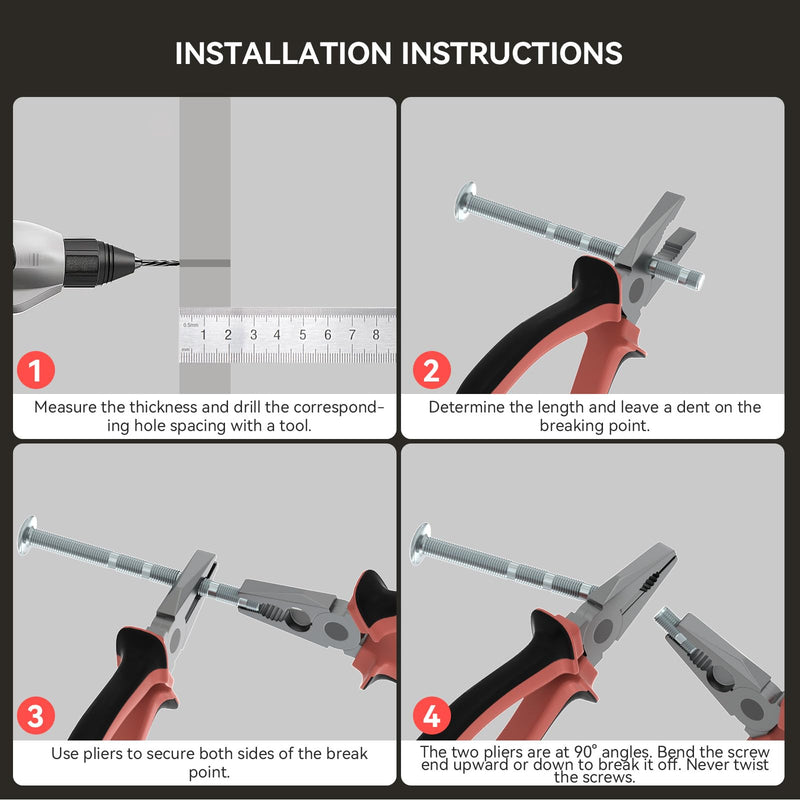 INSTALLATION INSTRUCTIONS

0.5mm 1 2 3 4 5 6 7 8

1

Measure the thickness and drill the corresponding hole spacing with a tool.

2

Determine the length and leave a dent on the breaking point.

3

Use pliers to secure both sides of the break point.

4

The two pliers are at 90° angles. Bend the screw end upward or down to break it off. Never twist the screws.