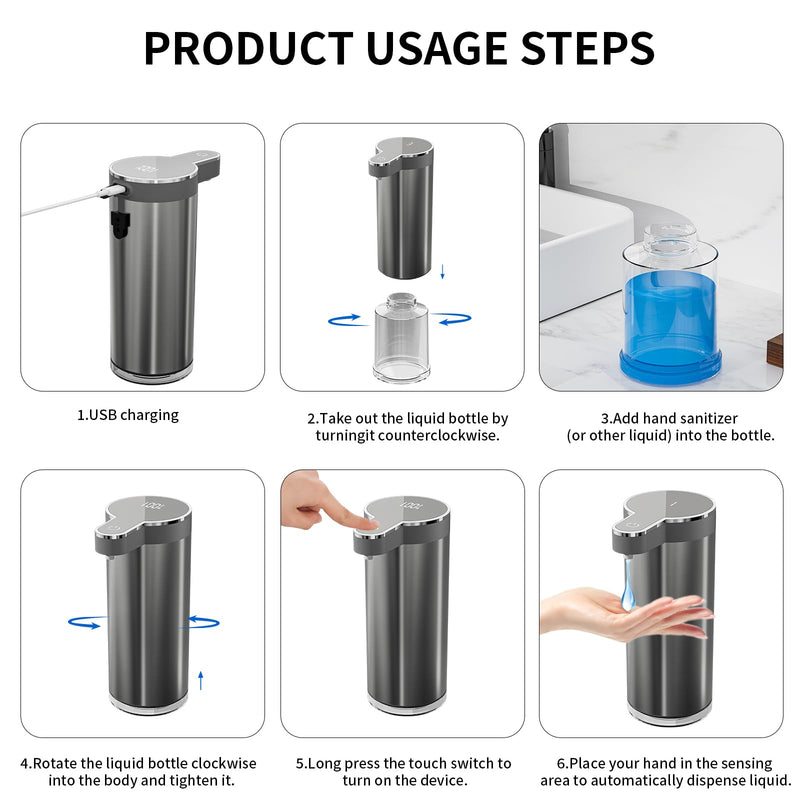 PRODUCT USAGE STEPS

1.USB charging

2.Take out the liquid bottle by turningit counterclockwise.

3.Add hand sanitizer (or other liquid) into the bottle.

4.Rotate the liquid bottle clockwise into the body and tighten it.

5.Long press the touch switch to turn on the device.

6.Place your hand in the sensing area to automatically dispense liquid.