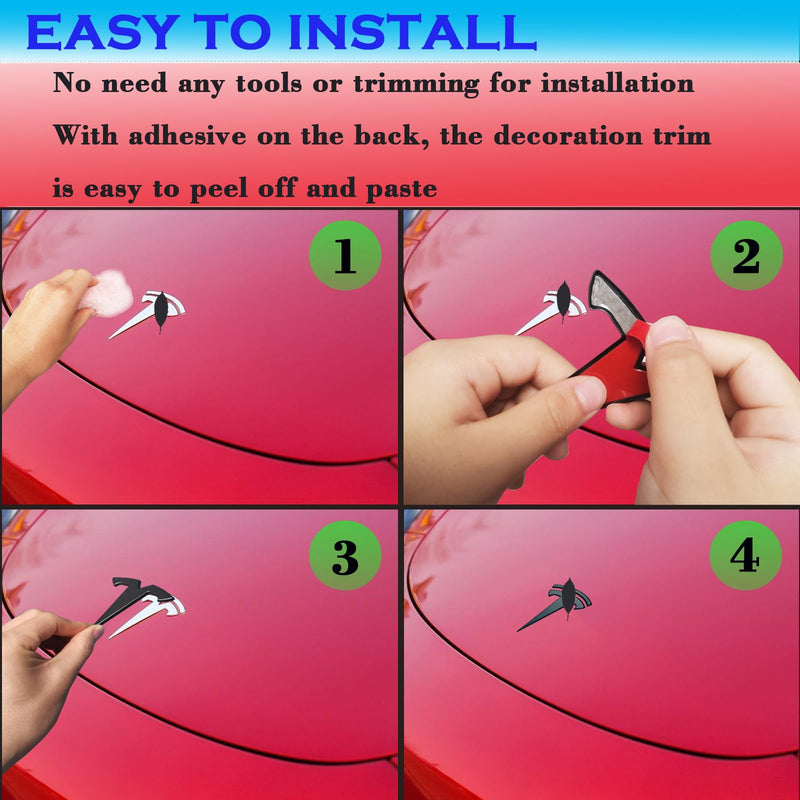 EASY TO INSTALL

No need any tools or trimming for installation

With adhesive on the back, the decoration trim is easy to peel off and paste

1

2

3

4