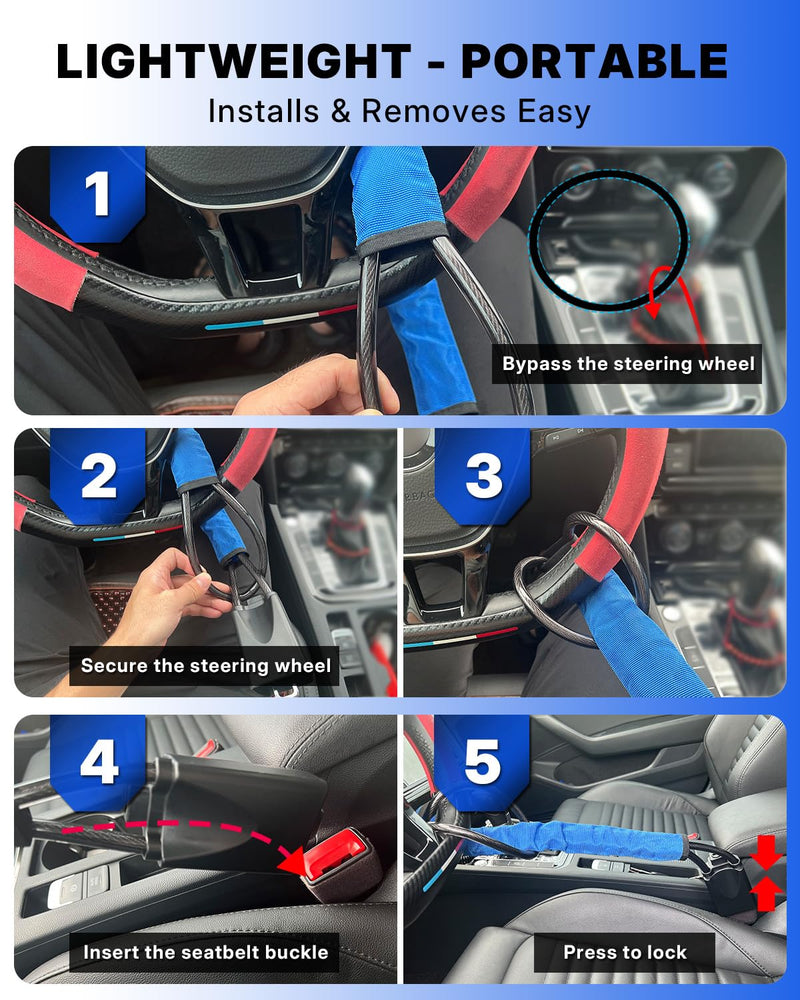 LIGHTWEIGHT - PORTABLE

Installs & Removes Easy

1

Bypass the steering wheel

2

Secure the steering wheel

3

4

Insert the seatbelt buckle

5

Press to lock