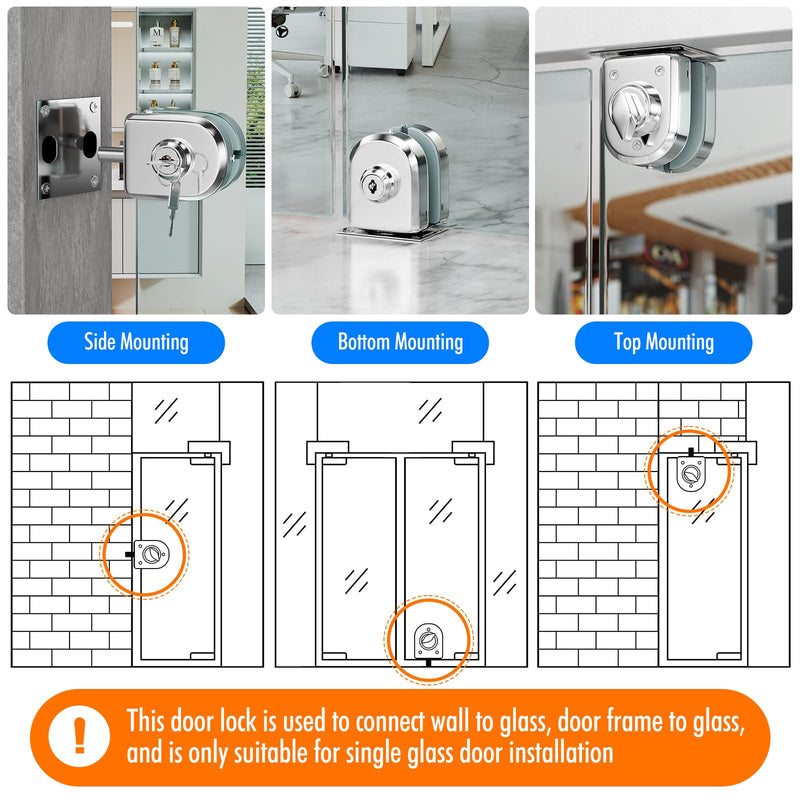 Side Mounting

Bottom Mounting

Top Mounting

!

This door lock is used to connect wall to glass, door frame to glass, and is only suitable for single glass door installation