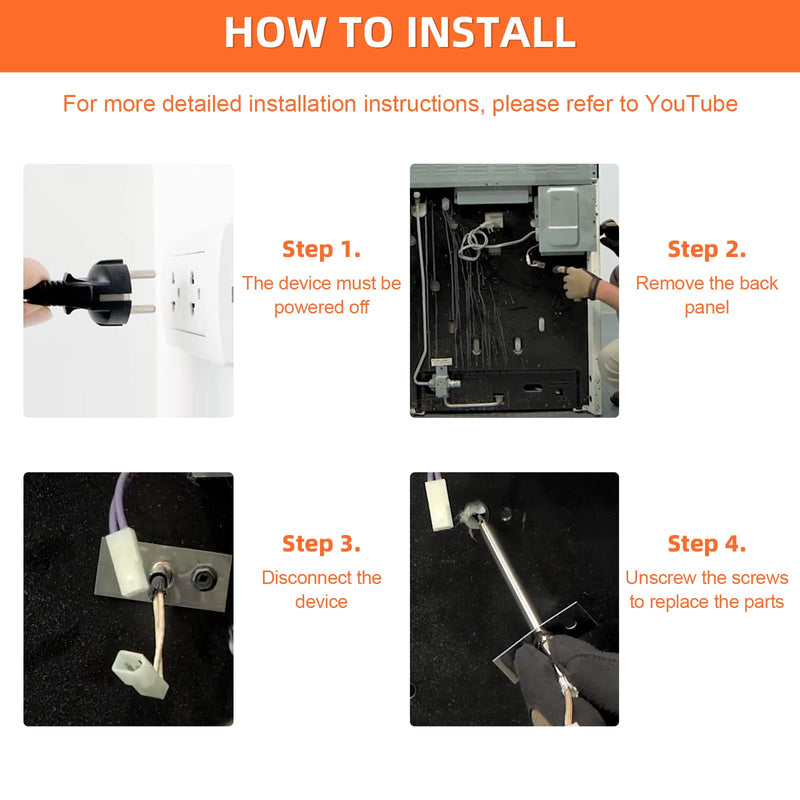 HOW TO INSTALL

For more detailed installation instructions, please refer to YouTube

Step 1.
The device must be powered off

Step 2.
Remove the back panel

Step 3.
Disconnect the device

Step 4.
Unscrew the screws to replace the parts