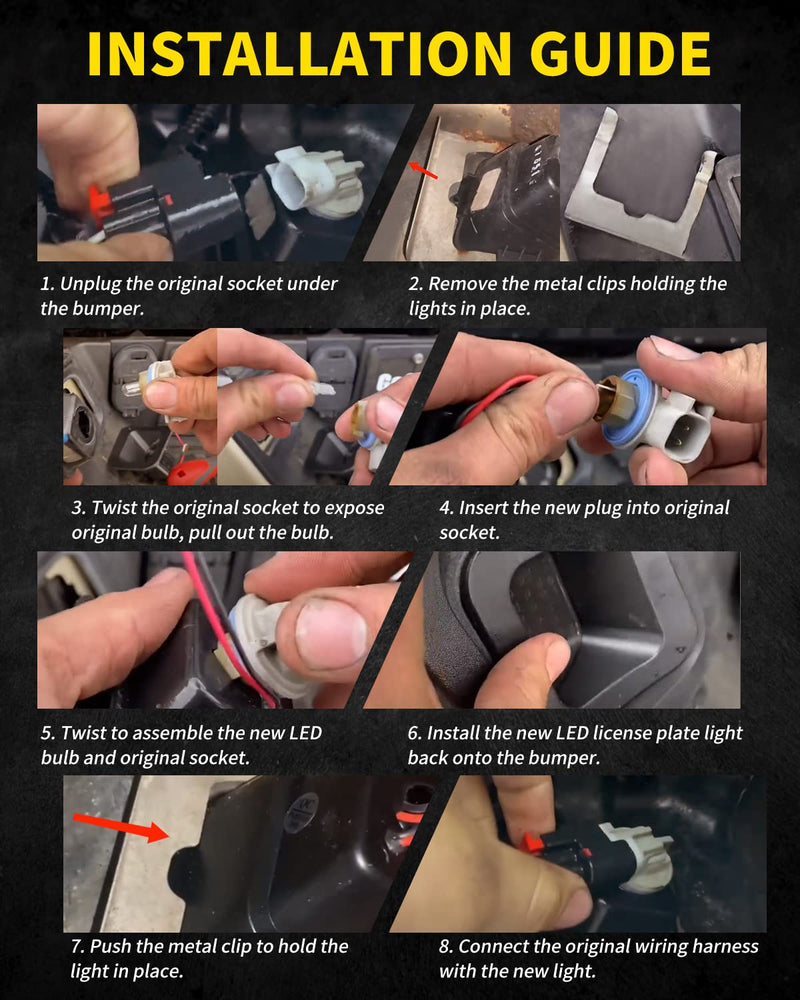 INSTALLATION GUIDE

1. Unplug the original socket under the bumper.

2. Remove the metal clips holding the lights in place.

3. Twist the original socket to expose original bulb, pull out the bulb.

4. Insert the new plug into original socket.

5. Twist to assemble the new LED bulb and original socket.

6. Install the new LED license plate light back onto the bumper.

7. Push the metal clip to hold the light in place.

8. Connect the original wiring harness with the new light.