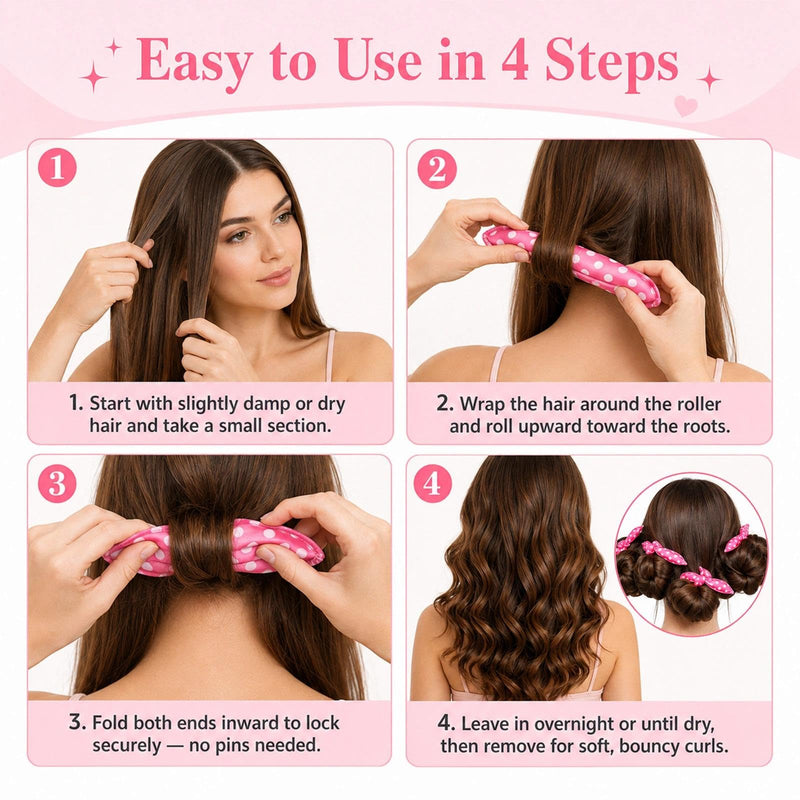 Easy to Use in 4 Steps

1

1. Start with slightly damp or dry hair and take a small section.

2

2. Wrap the hair around the roller and roll upward toward the roots.

3

3. Fold both ends inward to lock securely — no pins needed.

4

4. Leave in overnight or until dry, then remove for soft, bouncy curls.