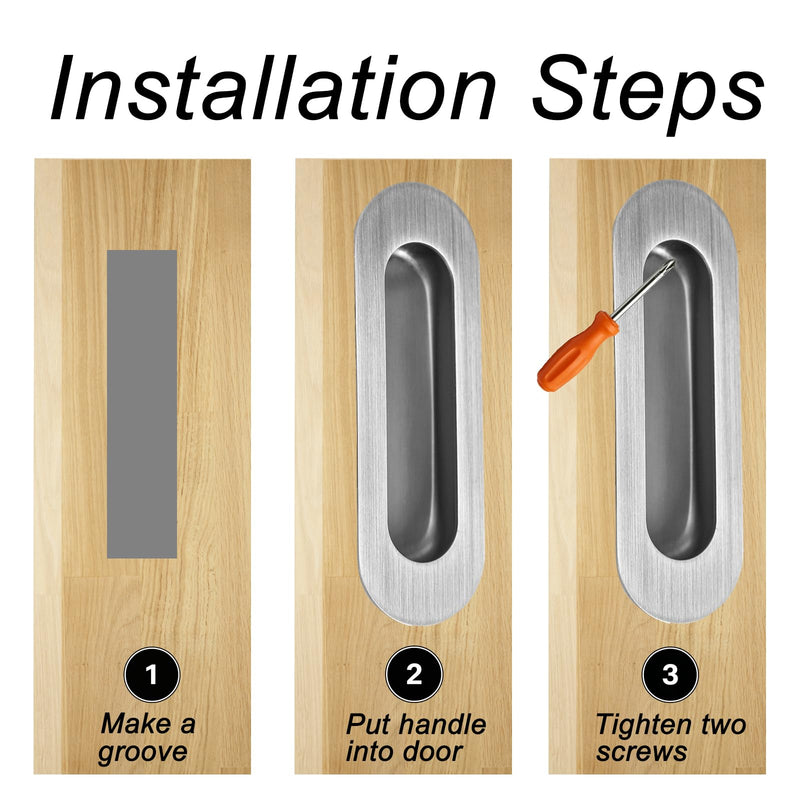 Installation Steps

1
Make a groove

2
Put handle into door

3
Tighten two screws