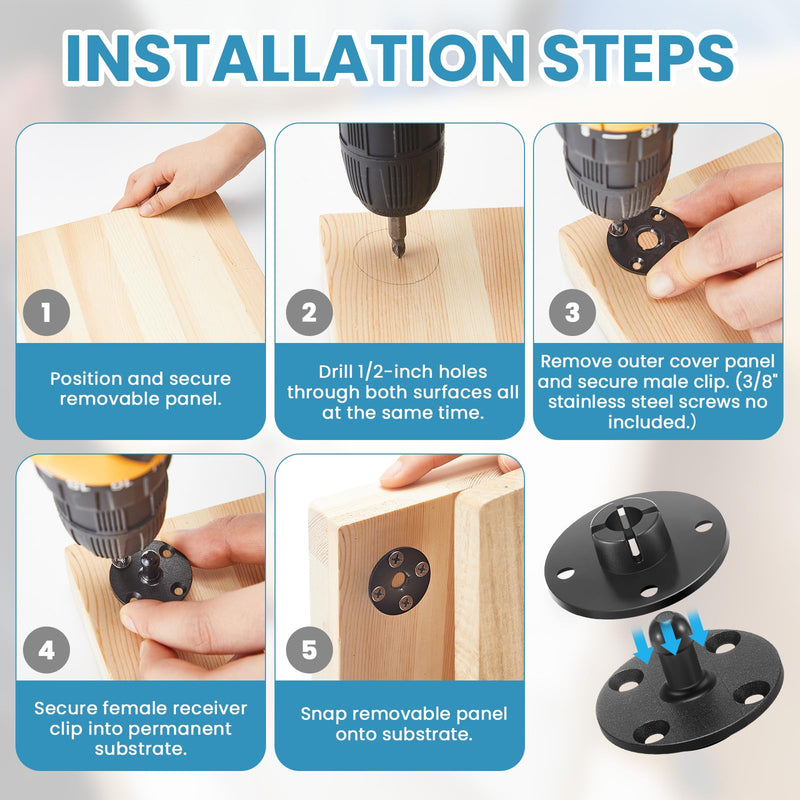 INSTALLATION STEPS

1

Position and secure removable panel.

2

Drill 1/2-inch holes through both surfaces all at the same time.

3

Remove outer cover panel and secure male clip. (3/8" stainless steel screws no included.)

4

Secure female receiver clip into permanent substrate.

5

Snap removable panel onto substrate.