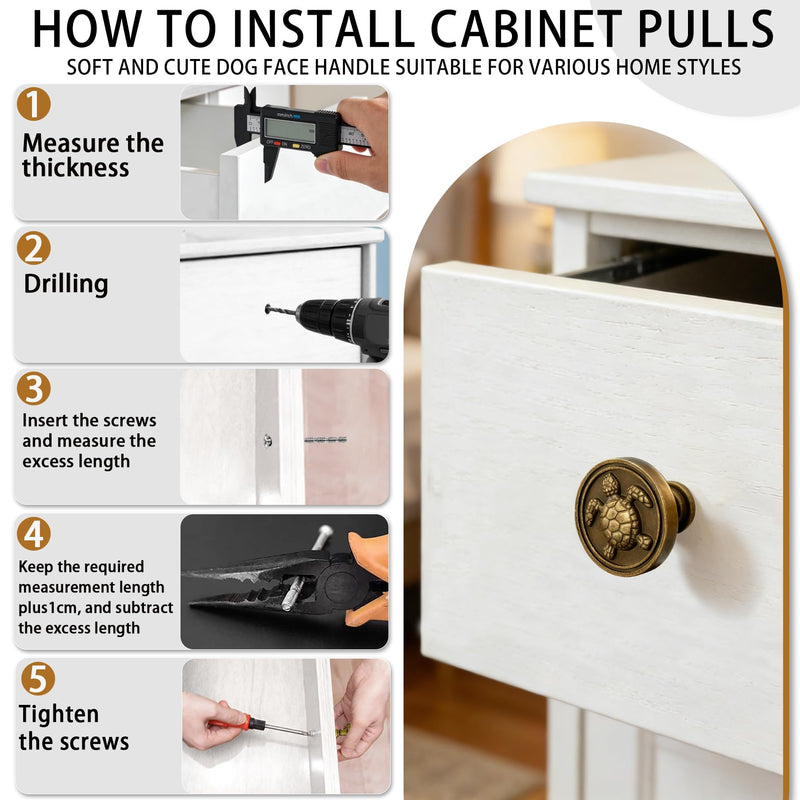 HOW TO INSTALL CABINET PULLS
SOFT AND CUTE DOG FACE HANDLE SUITABLE FOR VARIOUS HOME STYLES

1
Measure the thickness

2
Drilling

3
Insert the screws and measure the excess length

4
Keep the required measurement length plus1cm, and subtract the excess length

5
Tighten the screws