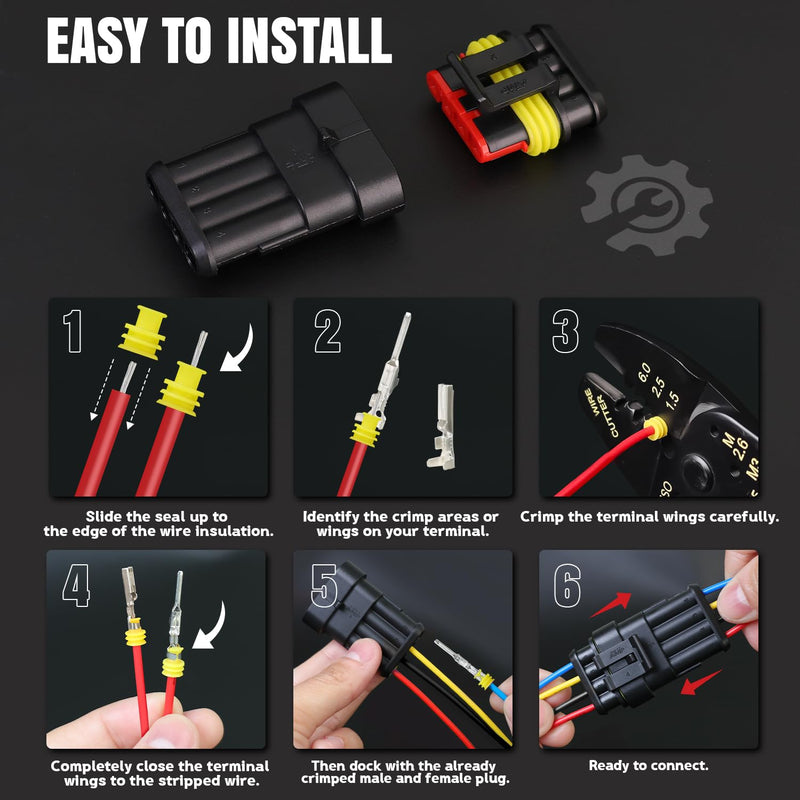 EASY TO INSTALL

1

Slide the seal up to the edge of the wire insulation.

2

Identify the crimp areas or wings on your terminal.

3

WIRE CUTTER 6.0 2.5 1.5 M 2.6 M3

Crimp the terminal wings carefully.

4

Completely close the terminal wings to the stripped wire.

5

Then dock with the already crimped male and female plug.

6

Ready to connect.