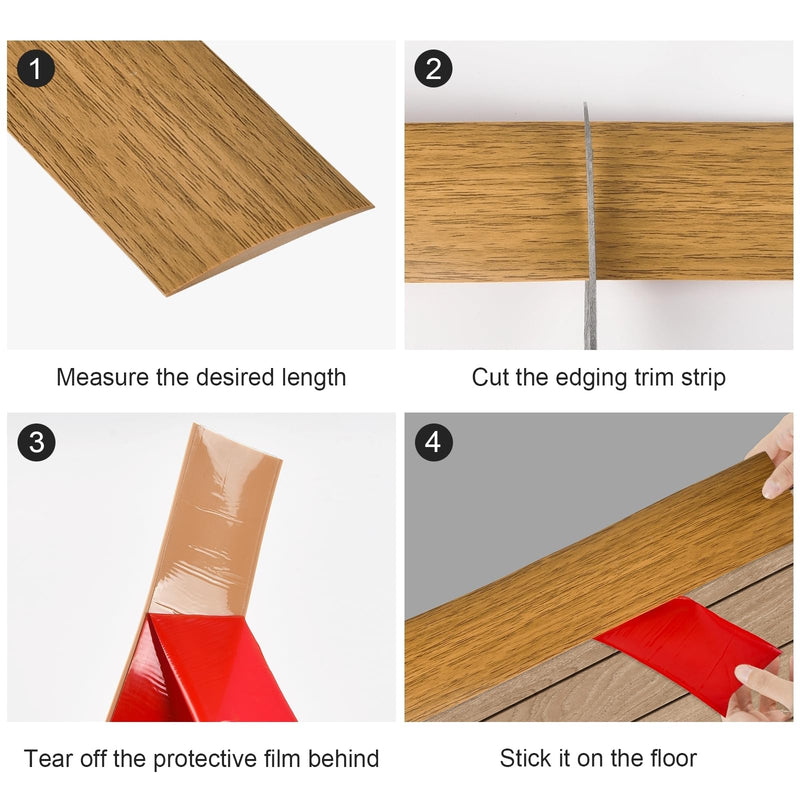 1
Measure the desired length

2
Cut the edging trim strip

3
Tear off the protective film behind

4
Stick it on the floor