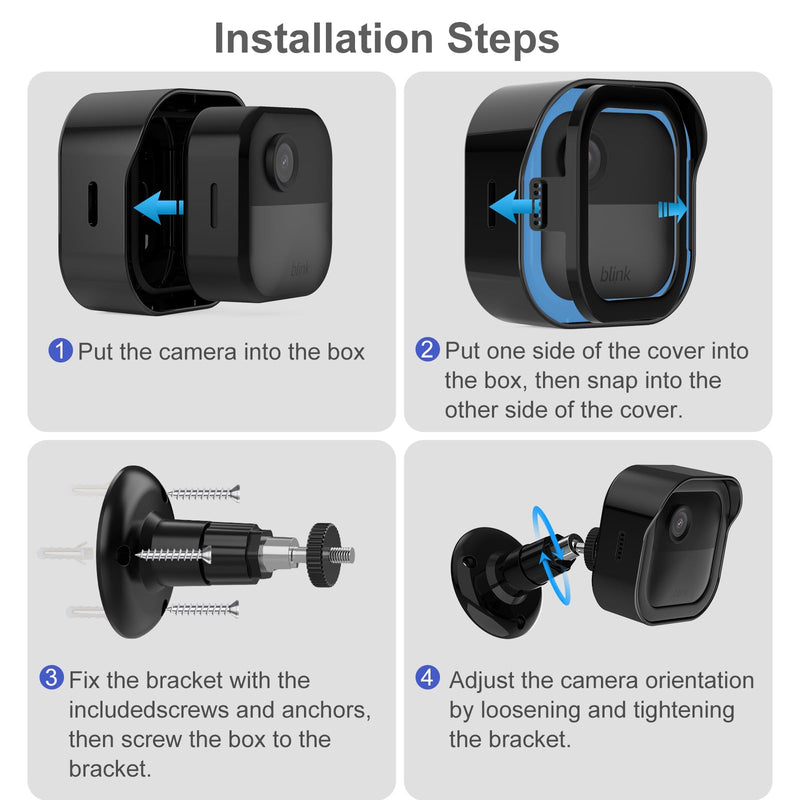 Installation Steps

blink

1 Put the camera into the box

blink

2 Put one side of the cover into the box, then snap into the other side of the cover.

3 Fix the bracket with the includedscrews and anchors, then screw the box to the bracket.

4 Adjust the camera orientation by loosening and tightening the bracket.