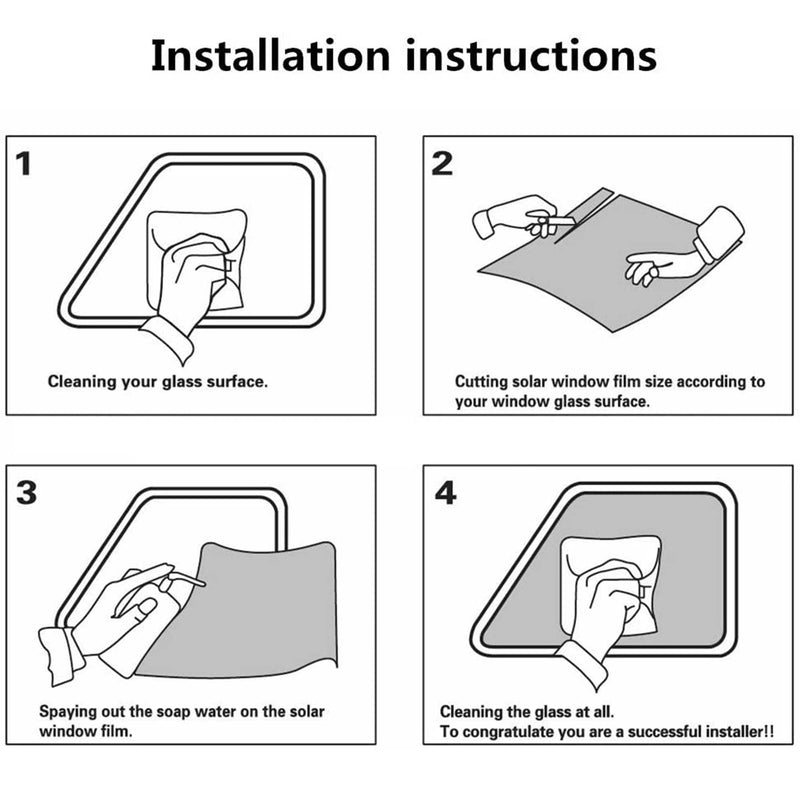 Installation instructions

1

Cleaning your glass surface.

2

Cutting solar window film size according to your window glass surface.

3

Spaying out the soap water on the solar window film.

4

Cleaning the glass at all.
To congratulate you are a successful installer!!