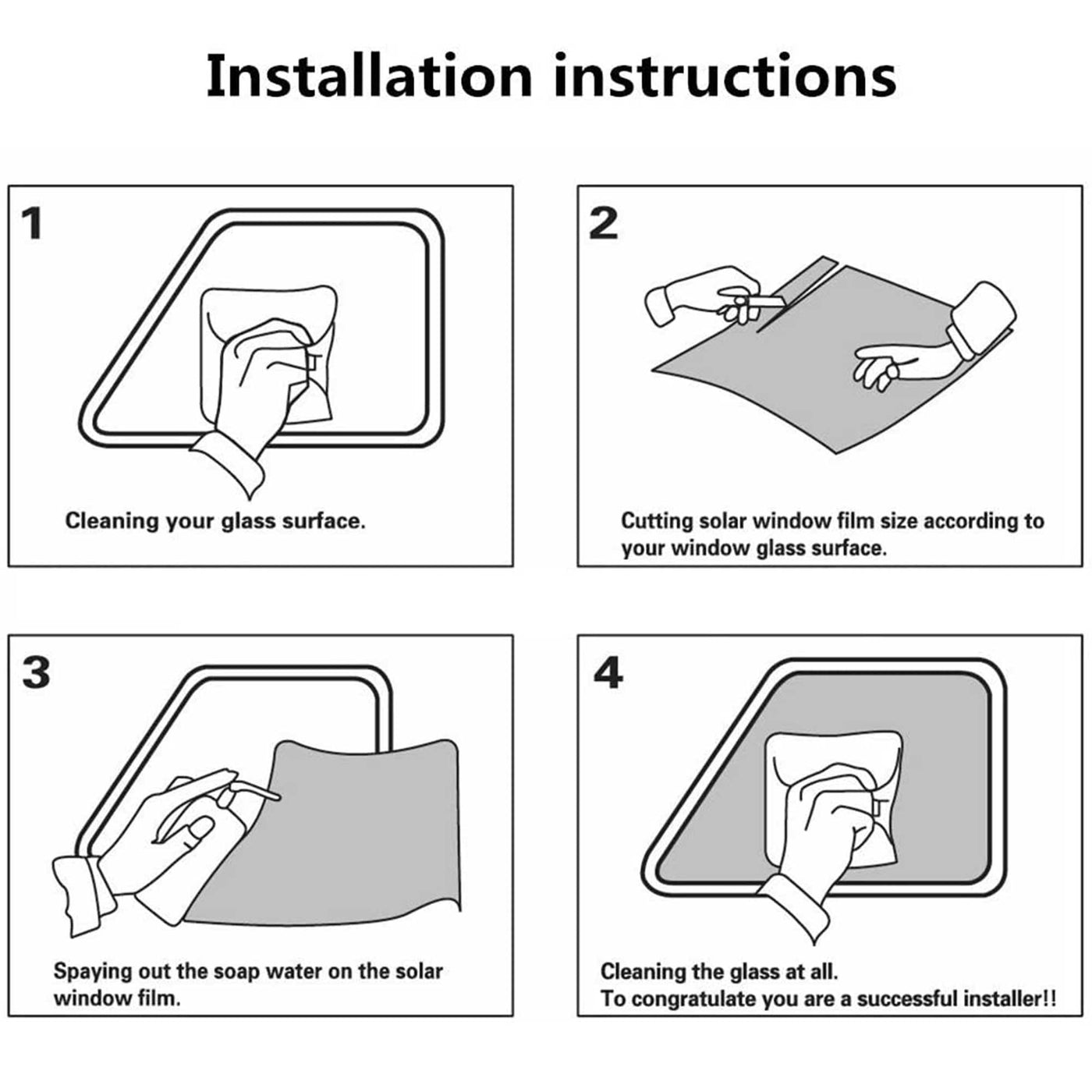 Installation instructions

1

Cleaning your glass surface.

2

Cutting solar window film size according to your window glass surface.

3

Spaying out the soap water on the solar window film.

4

Cleaning the glass at all.
To congratulate you are a successful installer!!