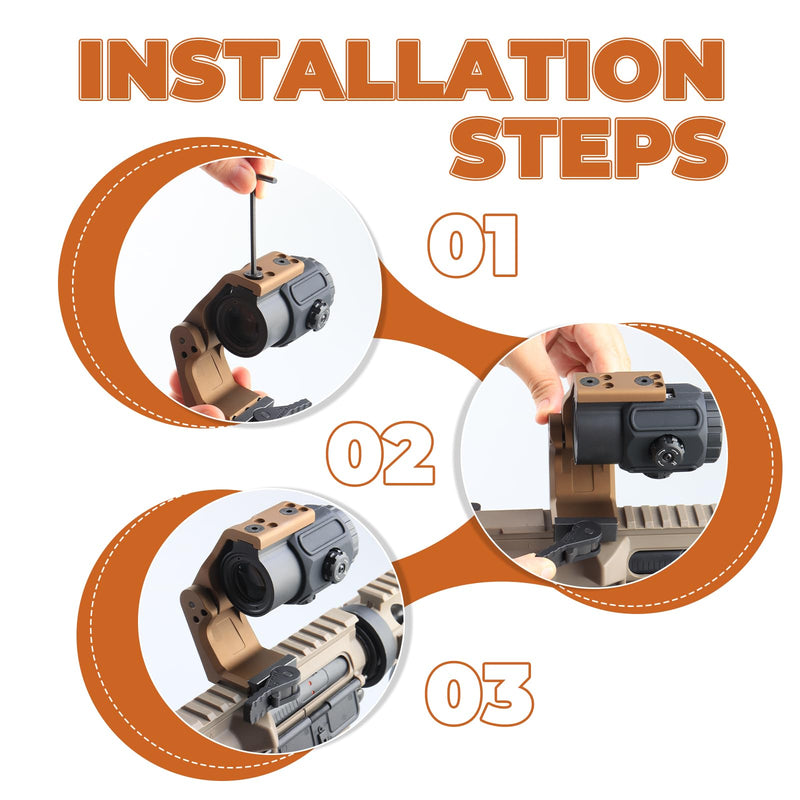 INSTALLATION STEPS

01

02

03