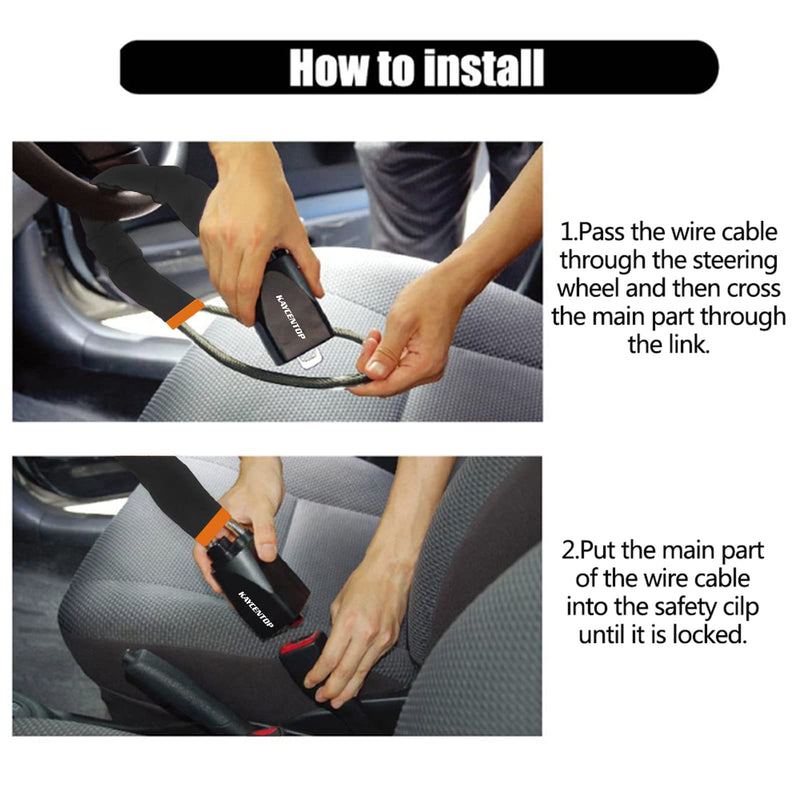 How to install

KAYCENTOP

1.Pass the wire cable through the steering wheel and then cross the main part through the link.

KAYCENTOP

2.Put the main part of the wire cable into the safety cilp until it is locked.